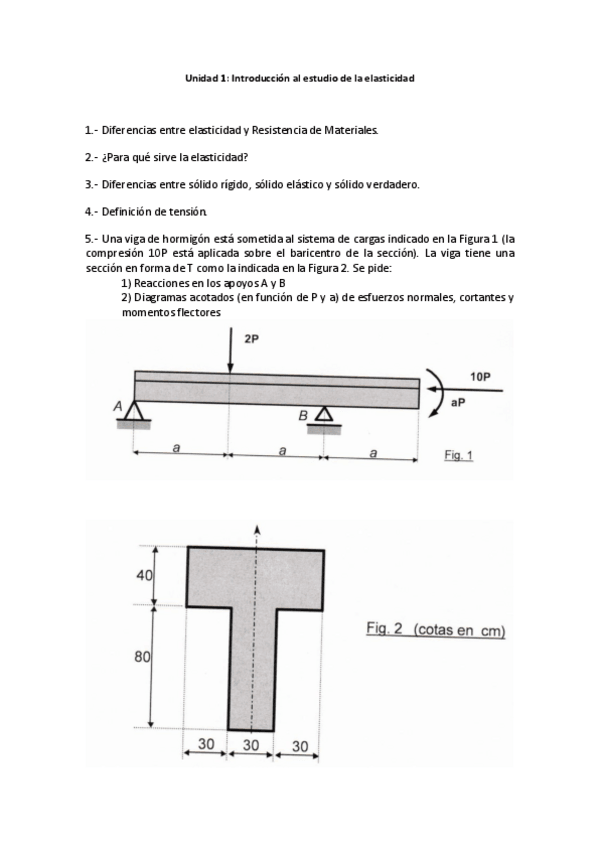 Unidad 1: Introducción al estudio de la elasticidad

1.- Diferencias entre elasticidad y Resistencia de Materiales.

2.- ¿Para qué sirve la elasticidad?

3.- Diferencias entre sólido rígido, sólido elástico y sólido verdadero.

4.- Definición de tensión.

5.- Una viga de hormigón está sometida al sistema de cargas indicado en la Figura 1 (la compresión 10P está aplicada sobre el baricentro de la sección). La viga tiene una sección en forma de T como la indicada en la Figura 2. Se pide:
1) Reacciones en los apoyos A y B
2) Diagramas acotados (en función de P y a) de esfuerzos normales, cortantes y momentos flectores

2P
10P
aP
A
B
a
a
a
Fig. 1

40
80
30
30
30
Fig. 2 (cotas en cm)