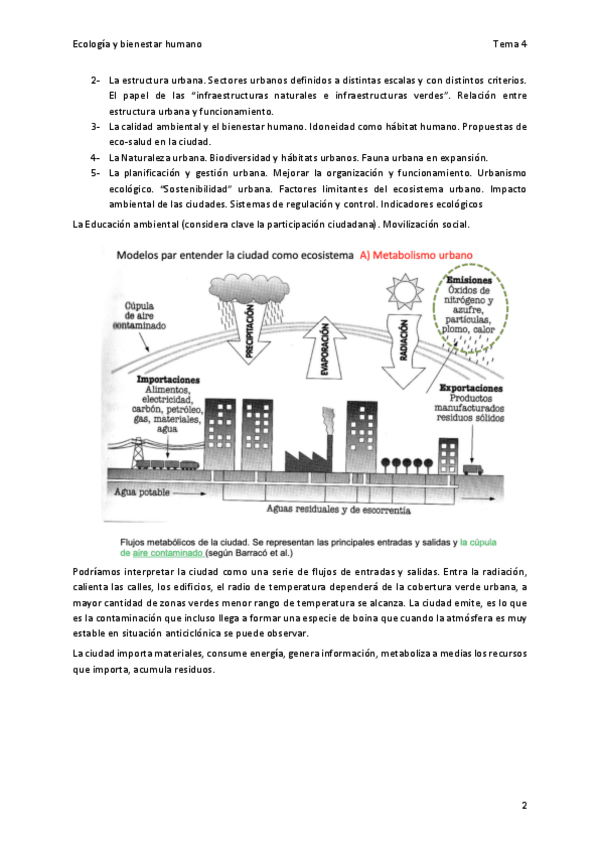 Ecología y bienestar humano

Tema 4

2- La estructura urbana. Sectores urbanos definidos a distintas escalas y con distintos criterios. El papel de las "infraestructuras naturales e infraestructuras verdes". Relación entre estructura urbana y funcionamiento.
3- La calidad ambiental y el bienestar humano. Idoneidad como hábitat humano. Propuestas de eco-salud en la ciudad.
4- La Naturaleza urbana. Biodiversidad y hábitats urbanos. Fauna urbana en expansión.
5- La planificación y gestión urbana. Mejorar la organización y funcionamiento. Urbanismo ecológico. "Sostenibilidad" urbana. Factores limitantes del ecosistema urbano. Impacto ambiental de las ciudades. Sistemas de regulación y control. Indicadores ecológicos

La Educación ambiental (considera clave la participación ciudadana). Movilización social.

Modelos par entender la ciudad como ecosistema A) Metabolismo urbano

Cúpula de aire contaminado

PRECIPITACIÓN

EVAPORACIÓN

RADIACIÓN

Emisiones
Óxidos de nitrógeno y azufre, partículas, plomo, calor

Importaciones
Alimentos, electricidad, carbón, petróleo, gas, materiales, agua

Exportaciones
Productos manufacturados residuos sólidos

Agua potable

Aguas residuales y de escorrentía

Flujos metabólicos de la ciudad. Se representan las principales entradas y salidas y la cúpula de aire contaminado (según Barracó et al.)

Podríamos interpretar la ciudad como una serie de flujos de entradas y salidas. Entra la radiación, calienta las calles, los edificios, el radio de temperatura dependerá de la cobertura verde urbana, a mayor cantidad de zonas verdes menor rango de temperatura se alcanza. La ciudad emite, es lo que es la contaminación que incluso llega a formar una especie de boina que cuando la atmósfera es muy estable en situación anticiclónica se puede observar.

La ciudad importa materiales, consume energía, genera información, metaboliza a medias los recursos que importa, acumula residuos.

2