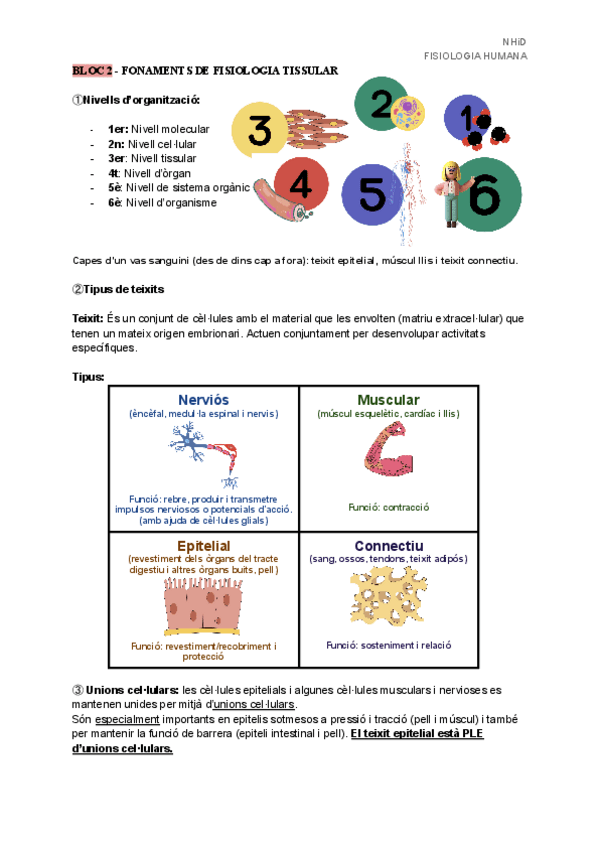 NHiD
FISIOLOGIA HUMANA

BLOC 2 - FONAMENTS DE FISIOLOGIA TISSULAR

①Nivells d'organització:

- 1er: Nivell molecular
- 2n: Nivell cel·lular
- 3er: Nivell tissular
- 4t: Nivell d'òrgan
- 5è: Nivell de sistema orgànic
- 6è: Nivell d'organisme

3 2 1 4 5 6

Capes d'un vas sanguini (des de dins cap a fora): teixit epitelial, múscul llis i teixit connectiu.

②Tipus de teixits

Teixit: És un conjunt de cèl·lules amb el material que les envolten (matriu extracel·lular) que tenen un mateix origen embrionari. Actuen conjuntament per desenvolupar activitats específiques.

Tipus:

| Nerviós (encèfal, medul·la espinal i nervis) Funció: rebre, produir i transmetre impulsos nerviosos o potencials d'acció. (amb ajuda de cèl·lules glials) | Muscular (múscul esquelètic, cardíac i llis) Funció: contracció |
|---|---|
| Epitelial (revestiment dels òrgans del tracte digestiu i altres òrgans buits, pell) Funció: revestiment/recobriment i protecció | Connectiu (sang, ossos, tendons, teixit adipós) Funció: sosteniment i relació |

③ Unions cel·lulars: les cèl·lules epitelials i algunes cèl·lules musculars i nervioses es mantenen unides per mitjà d'unions cel·lulars.
Són especialment importants en epitelis sotmesos a pressió i tracció (pell i múscul) i també per mantenir la funció de barrera (epiteli intestinal i pell). El teixit epitelial està PLE d'unions cel·lulars.