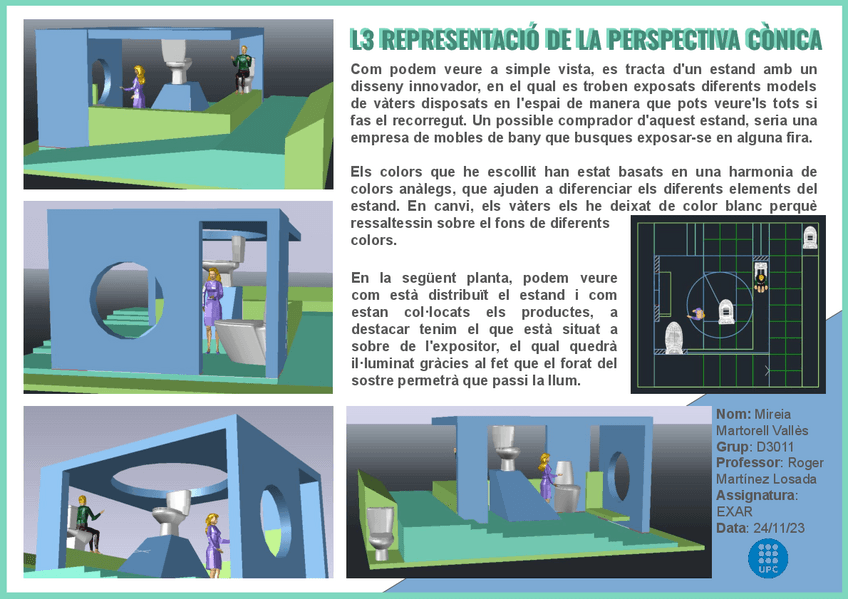 L3 REPRESENTACIÓ DE LA PERSPECTIVA CÒNICA

Com podem veure a simple vista, es tracta d'un estand amb un disseny innovador, en el qual es troben exposats diferents models de vàters disposats en l'espai de manera que pots veure'ls tots si fas el recorregut. Un possible comprador d'aquest estand, seria una empresa de mobles de bany que busques exposar-se en alguna fira.

Els colors que he escollit han estat basats en una harmonia de colors anàlegs, que ajuden a diferenciar els diferents elements del estand. En canvi, els vàters els he deixat de color blanc perquè ressaltessin sobre el fons de diferents colors.

En la següent planta, podem veure com està distribuït el estand i com estan col·locats els productes, a destacar tenim el que està situat a sobre de l'expositor, el qual quedrà il·luminat gràcies al fet que el forat del sostre permetrà que passi la llum.

Nom: Mireia Martorell Vallès
Grup: D3011
Professor: Roger Martínez Losada
Assignatura: EXAR
Data: 24/11/23

UPC