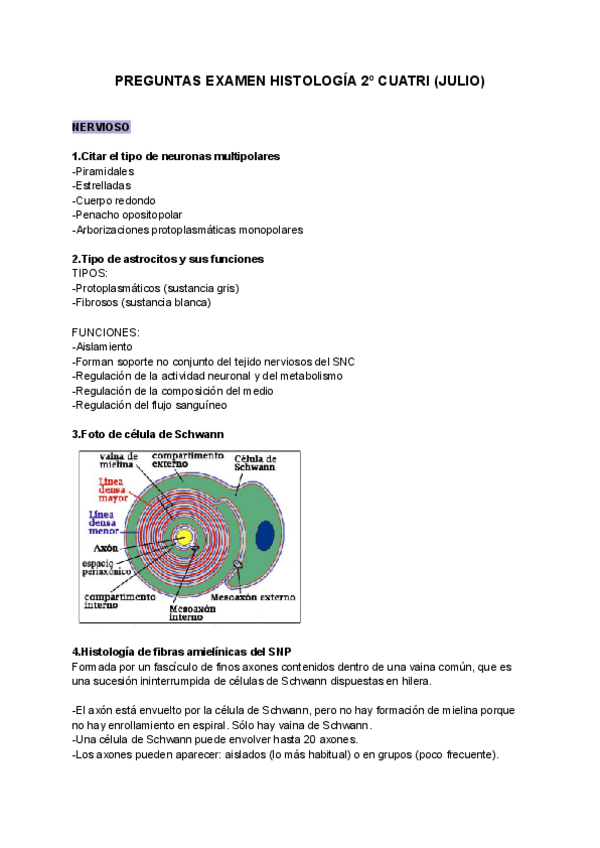 PREGUNTAS EXAMEN HISTOLOGÍA 2º CUATRI (JULIO)

NERVIOSO

1.Citar el tipo de neuronas multipolares
-Piramidales
-Estrelladas
-Cuerpo redondo
-Penacho opositopolar
-Arborizaciones protoplasmáticas monopolares

2.Tipo de astrocitos y sus funciones
TIPOS:
-Protoplasmáticos (sustancia gris)
-Fibrosos (sustancia blanca)

FUNCIONES:
-Aislamiento
-Forman soporte no conjunto del tejido nerviosos del SNC
-Regulación de la actividad neuronal y del metabolismo
-Regulación de la composición del medio
-Regulación del flujo sanguíneo

3.Foto de célula de Schwann

vaina de mielina
compartimento externo
Célula de Schwann
Línea densa mayor
Línea densa menor
Axón
espacio periaxónico
compartimento interno
Mesoaxón interno
Mesoaxón externo

4.Histología de fibras amielínicas del SNP
Formada por un fascículo de finos axones contenidos dentro de una vaina común, que es una sucesión ininterrumpida de células de Schwann dispuestas en hilera.

-El axón está envuelto por la célula de Schwann, pero no hay formación de mielina porque no hay enrollamiento en espiral. Sólo hay vaina de Schwann.
-Una célula de Schwann puede envolver hasta 20 axones.
-Los axones pueden aparecer: aislados (lo más habitual) o en grupos (poco frecuente).