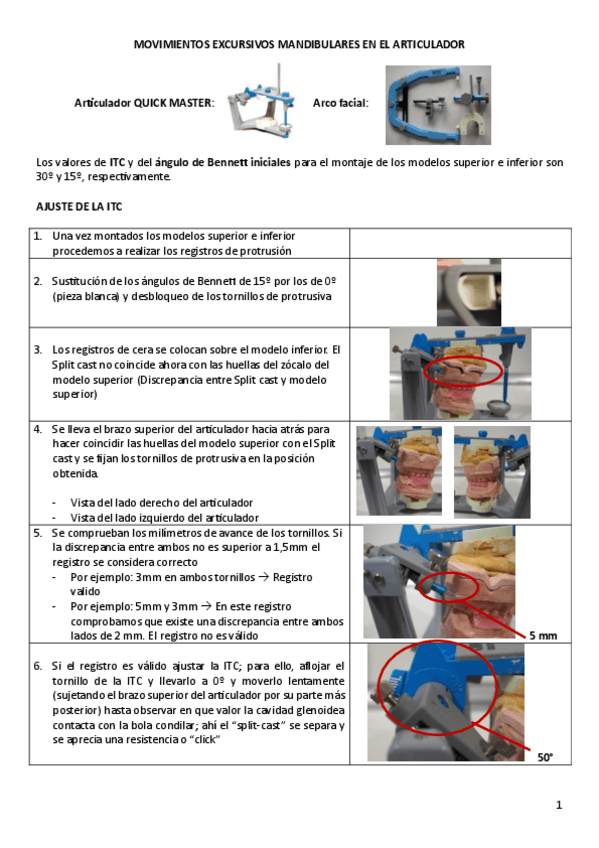 MOVIMIENTOS EXCURSIVOS MANDIBULARES EN EL ARTICULADOR

Articulador QUICK MASTER:

Arco facial:

Los valores de ITC y del ángulo de Bennett iniciales para el montaje de los modelos superior e inferior son 30º y 15º, respectivamente.

AJUSTE DE LA ITC

| | |
|---|---|
| 1. Una vez montados los modelos superior e inferior procedemos a realizar los registros de protrusión | |
| 2. Sustitución de los ángulos de Bennett de 15º por los de 0º (pieza blanca) y desbloqueo de los tornillos de protrusiva | |
| 3. Los registros de cera se colocan sobre el modelo inferior. El Split cast no coincide ahora con las huellas del zócalo del modelo superior (Discrepancia entre Split cast y modelo superior) | |
| 4. Se lleva el brazo superior del articulador hacia atrás para hacer coincidir las huellas del modelo superior con el Split cast y se fijan los tornillos de protrusiva en la posición obtenida. - Vista del lado derecho del articulador - Vista del lado izquierdo del articulador | |
| 5. Se comprueban los milímetros de avance de los tornillos. Si la discrepancia entre ambos no es superior a 1,5mm el registro se considera correcto - Por ejemplo: 3mm en ambos tornillos → Registro valido - Por ejemplo: 5mm y 3mm → En este registro comprobamos que existe una discrepancia entre ambos lados de 2 mm. El registro no es válido | 5 mm |
| 6. Si el registro es válido ajustar la ITC; para ello, aflojar el tornillo de la ITC y llevarlo a 0º y moverlo lentamente (sujetando el brazo superior del articulador por su parte más posterior) hasta observar en que valor la cavidad glenoidea contacta con la bola condilar; ahí el "split-cast" se separa y se aprecia una resistencia o "click" | 50° |

1