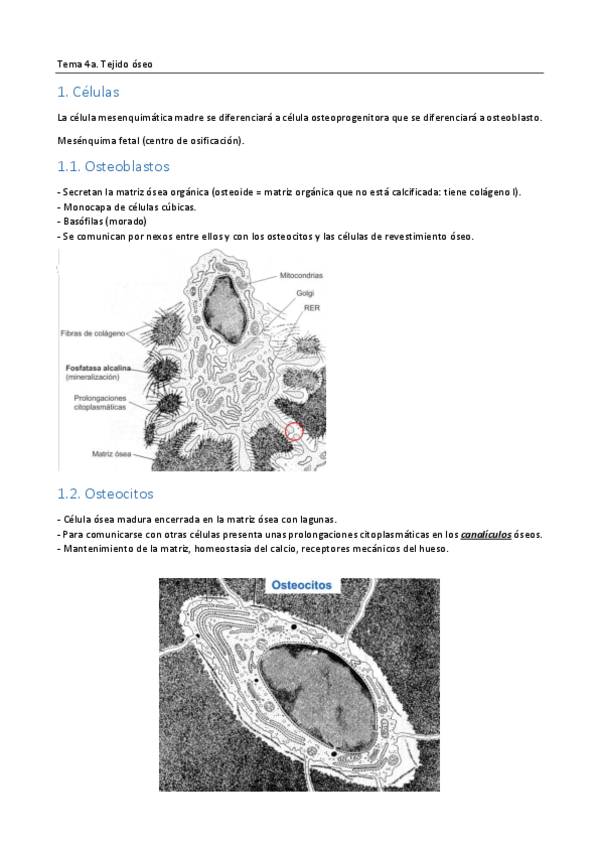 Tema 4a. Tejido óseo

1. Células

La célula mesenquimática madre se diferenciará a célula osteoprogenitora que se diferenciará a osteoblasto.

Mesénquima fetal (centro de osificación).

1.1. Osteoblastos

- Secretan la matriz ósea orgánica (osteoide = matriz orgánica que no está calcificada: tiene colágeno I).
- Monocapa de células cúbicas.
- Basófilas (morado)
- Se comunican por nexos entre ellos y con los osteocitos y las células de revestimiento óseo.

Mitocondrias
Golgi
RER
Fibras de colágeno
Fosfatasa alcalina
(mineralización)
Prolongaciones citoplasmáticas
Matriz ósea

1.2. Osteocitos

- Célula ósea madura encerrada en la matriz ósea con lagunas.
- Para comunicarse con otras células presenta unas prolongaciones citoplasmáticas en los canalículos óseos.
- Mantenimiento de la matriz, homeostasia del calcio, receptores mecánicos del hueso.

Osteocitos