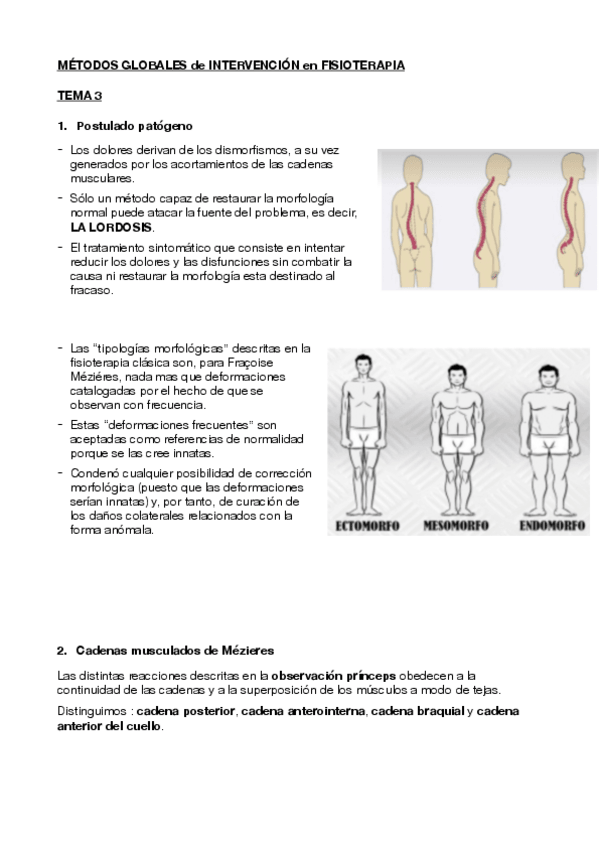 MÉTODOS GLOBALES de INTERVENCIÓN en FISIOTERAPIA

TEMA 3

1. Postulado patógeno

- Los dolores derivan de los dismorfismos, a su vez generados por los acortamientos de las cadenas musculares.
- Sólo un método capaz de restaurar la morfología normal puede atacar la fuente del problema, es decir, LA LORDOSIS.
- El tratamiento sintomático que consiste en intentar reducir los dolores y las disfunciones sin combatir la causa ni restaurar la morfología esta destinado al fracaso.

- Las "tipologías morfológicas" descritas en la fisioterapia clásica son, para Fraçoise Méziéres, nada mas que deformaciones catalogadas por el hecho de que se observan con frecuencia.
- Estas "deformaciones frecuentes" son aceptadas como referencias de normalidad porque se las cree innatas.
- Condenó cualquier posibilidad de corrección morfológica (puesto que las deformaciones serían innatas) y, por tanto, de curación de los daños colaterales relacionados con la forma anómala.

ECTOMORFO MESOMORFO ENDOMORFO

2. Cadenas musculados de Mézieres

Las distintas reacciones descritas en la observación prínceps obedecen a la continuidad de las cadenas y a la superposición de los músculos a modo de tejas.

Distinguimos : cadena posterior, cadena anterointerna, cadena braquial y cadena anterior del cuello.