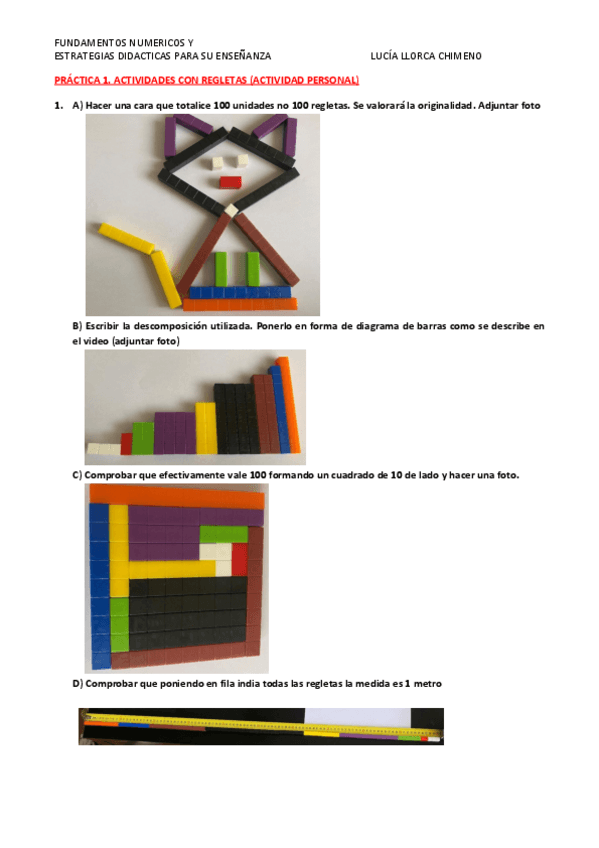 FUNDAMENTOS NUMERICOS Y
ESTRATEGIAS DIDACTICAS PARA SU ENSEÑANZA LUCÍA LLORCA CHIMENO

PRÁCTICA 1. ACTIVIDADES CON REGLETAS (ACTIVIDAD PERSONAL)

1. A) Hacer una cara que totalice 100 unidades no 100 regletas. Se valorará la originalidad. Adjuntar foto

B) Escribir la descomposición utilizada. Ponerlo en forma de diagrama de barras como se describe en el video (adjuntar foto)

C) Comprobar que efectivamente vale 100 formando un cuadrado de 10 de lado y hacer una foto.

D) Comprobar que poniendo en fila india todas las regletas la medida es 1 metro