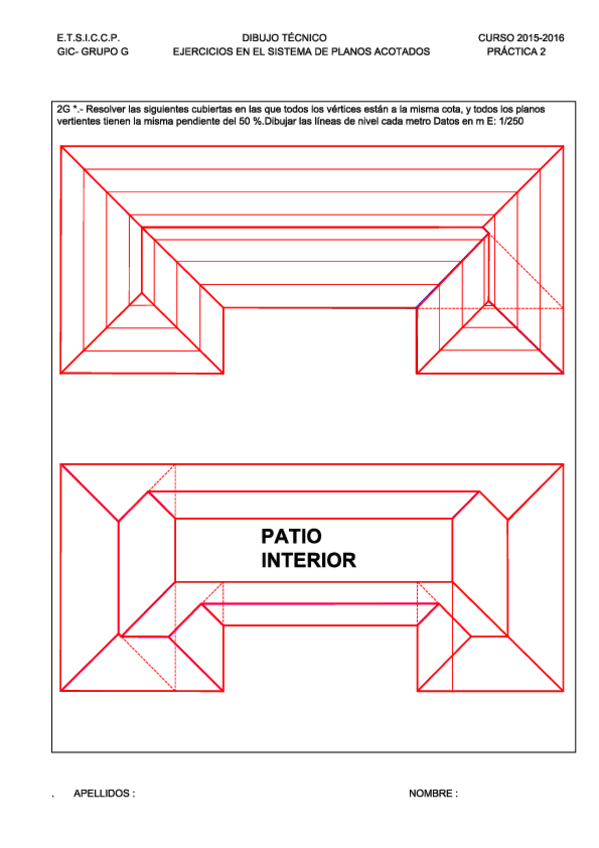 E.T.S.I.C.C.P.
GIC- GRUPO G

DIBUJO TÉCNICO
EJERCICIOS EN EL SISTEMA DE PLANOS ACOTADOS

CURSO 2015-2016
PRÁCTICA 2

2G *.- Resolver las siguientes cubiertas en las que todos los vértices están a la misma cota, y todos los planos vertientes tienen la misma pendiente del 50 %.Dibujar las líneas de nivel cada metro Datos en m E: 1/250

PATIO
INTERIOR

. APELLIDOS :

NOMBRE :