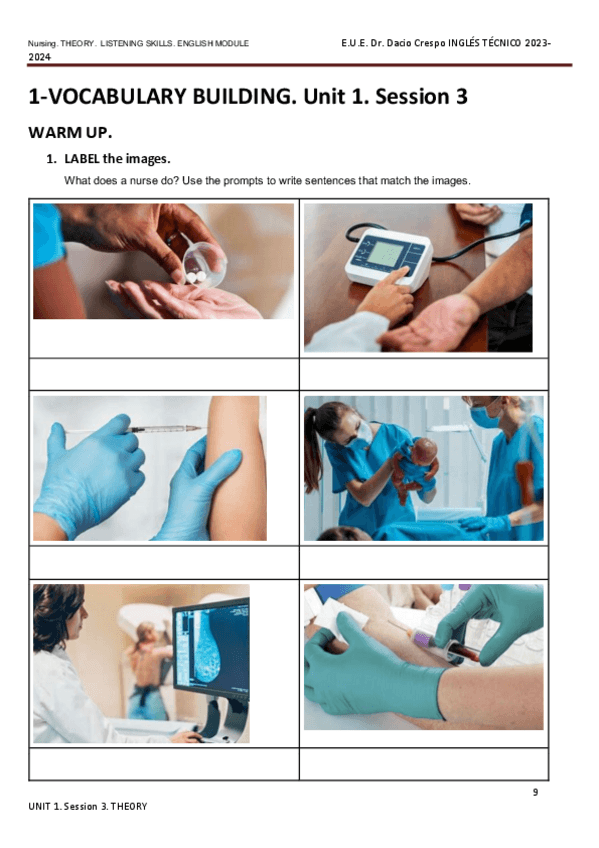 Nursing. THEORY. LISTENING SKILLS. ENGLISH MODULE E.U.E. Dr. Dacio Crespo INGLÉS TÉCNICO 2023-2024

1-VOCABULARY BUILDING. Unit 1. Session 3

WARM UP.

1. LABEL the images.

What does a nurse do? Use the prompts to write sentences that match the images.

9

UNIT 1. Session 3. THEORY