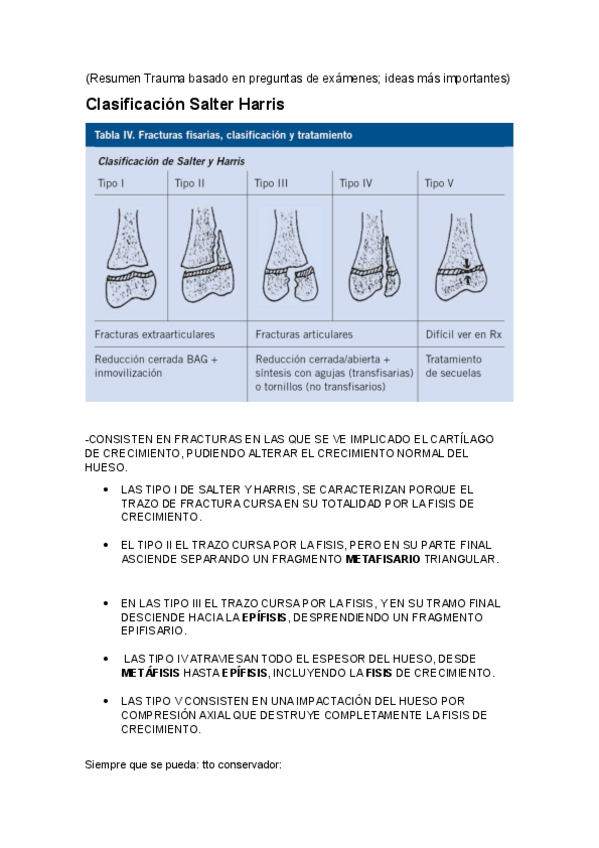 (Resumen Trauma basado en preguntas de exámenes; ideas más importantes)

Clasificación Salter Harris

Tabla IV. Fracturas fisarias, clasificación y tratamiento

Clasificación de Salter y Harris

| Tipo I | Tipo II | Tipo III | Tipo IV | Tipo V |
|---|---|---|---|---|
| Fracturas extraarticulares | | Fracturas articulares | | Difícil ver en Rx |
| Reducción cerrada BAG + inmovilización | | Reducción cerrada/abierta + síntesis con agujas (transfisarias) o tornillos (no transfisarios) | | Tratamiento de secuelas |

-CONSISTEN EN FRACTURAS EN LAS QUE SE VE IMPLICADO EL CARTÍLAGO DE CRECIMIENTO, PUDIENDO ALTERAR EL CRECIMIENTO NORMAL DEL HUESO.

• LAS TIPO I DE SALTER Y HARRIS, SE CARACTERIZAN PORQUE EL TRAZO DE FRACTURA CURSA EN SU TOTALIDAD POR LA FISIS DE CRECIMIENTO.

• EL TIPO II EL TRAZO CURSA POR LA FISIS, PERO EN SU PARTE FINAL ASCIENDE SEPARANDO UN FRAGMENTO METAFISARIO TRIANGULAR.

• EN LAS TIPO III EL TRAZO CURSA POR LA FISIS, Y EN SU TRAMO FINAL DESCIENDE HACIA LA EPÍFISIS, DESPRENDIENDO UN FRAGMENTO EPIFISARIO.

• LAS TIPO IV ATRAVIESAN TODO EL ESPESOR DEL HUESO, DESDE METÁFISIS HASTA EPÍFISIS, INCLUYENDO LA FISIS DE CRECIMIENTO.

• LAS TIPO V CONSISTEN EN UNA IMPACTACIÓN DEL HUESO POR COMPRESIÓN AXIAL QUE DESTRUYE COMPLETAMENTE LA FISIS DE CRECIMIENTO.

Siempre que se pueda: tto conservador: