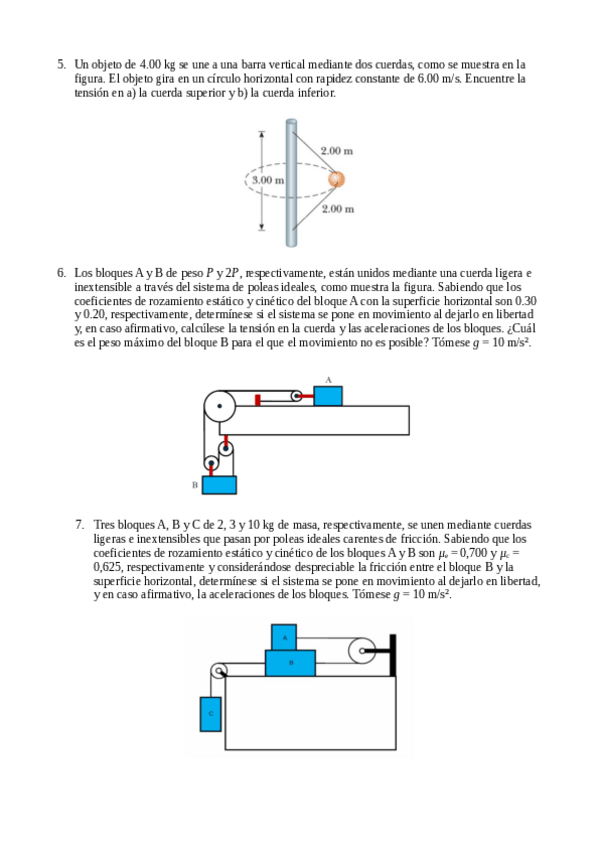 5. Un objeto de 4.00 kg se une a una barra vertical mediante dos cuerdas, como se muestra en la figura. El objeto gira en un círculo horizontal con rapidez constante de 6.00 m/s. Encuentre la tensión en a) la cuerda superior y b) la cuerda inferior.

2.00 m
3.00 m
2.00 m

6. Los bloques A y B de peso $P$ y $2P$, respectivamente, están unidos mediante una cuerda ligera e inextensible a través del sistema de poleas ideales, como muestra la figura. Sabiendo que los coeficientes de rozamiento estático y cinético del bloque A con la superficie horizontal son 0.30 y 0.20, respectivamente, determínese si el sistema se pone en movimiento al dejarlo en libertad y, en caso afirmativo, calcúlese la tensión en la cuerda y las aceleraciones de los bloques. ¿Cuál es el peso máximo del bloque B para el que el movimiento no es posible? Tómese $g$ = 10 m/s².

A
B

7. Tres bloques A, B y C de 2, 3 y 10 kg de masa, respectivamente, se unen mediante cuerdas ligeras e inextensibles que pasan por poleas ideales carentes de fricción. Sabiendo que los coeficientes de rozamiento estático y cinético de los bloques A y B son $\mu_e$ = 0,700 y $\mu_c$ = 0,625, respectivamente y considerándose despreciable la fricción entre el bloque B y la superficie horizontal, determínese si el sistema se pone en movimiento al dejarlo en libertad, y en caso afirmativo, la aceleraciones de los bloques. Tómese $g$ = 10 m/s².

A
B
C