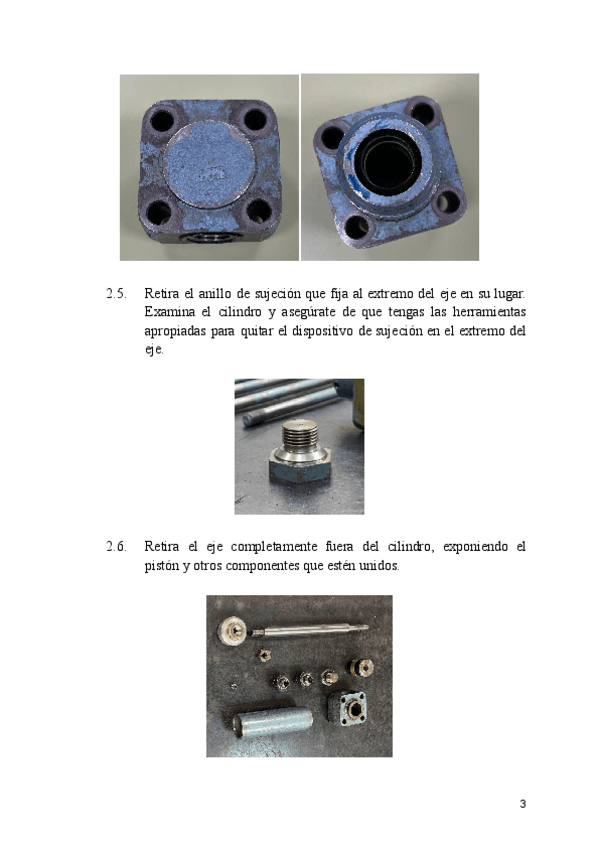 2.5. Retira el anillo de sujeción que fija al extremo del eje en su lugar. Examina el cilindro y asegúrate de que tengas las herramientas apropiadas para quitar el dispositivo de sujeción en el extremo del eje.

2.6. Retira el eje completamente fuera del cilindro, exponiendo el pistón y otros componentes que estén unidos.

3