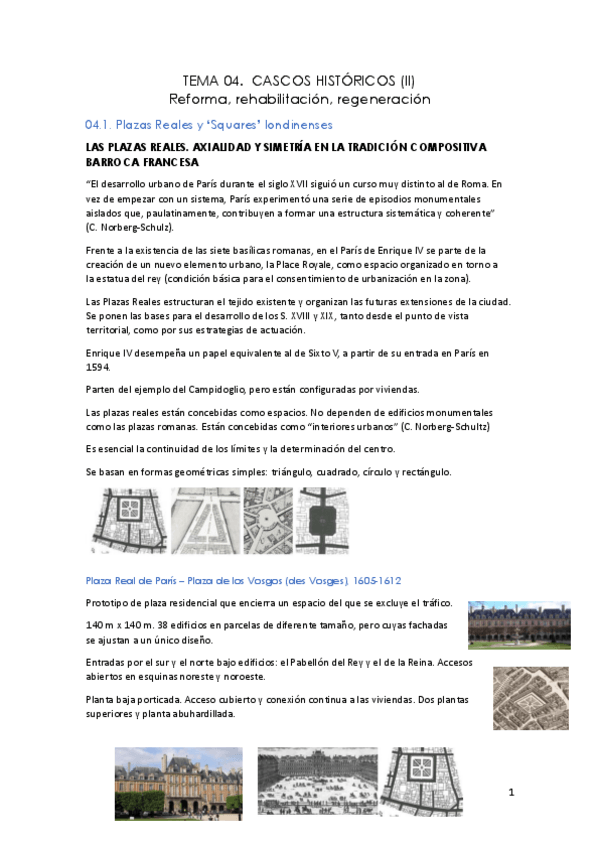 TEMA 04. CASCOS HISTÓRICOS (II)
Reforma, rehabilitación, regeneración

04.1. Plazas Reales y 'Squares' londinenses

LAS PLAZAS REALES. AXIALIDAD Y SIMETRÍA EN LA TRADICIÓN COMPOSITIVA BARROCA FRANCESA

"El desarrollo urbano de París durante el siglo XVII siguió un curso muy distinto al de Roma. En vez de empezar con un sistema, París experimentó una serie de episodios monumentales aislados que, paulatinamente, contribuyen a formar una estructura sistemática y coherente" (C. Norberg-Schulz).

Frente a la existencia de las siete basílicas romanas, en el París de Enrique IV se parte de la creación de un nuevo elemento urbano, la Place Royale, como espacio organizado en torno a la estatua del rey (condición básica para el consentimiento de urbanización en la zona).

Las Plazas Reales estructuran el tejido existente y organizan las futuras extensiones de la ciudad. Se ponen las bases para el desarrollo de los S. XVIII y XIX, tanto desde el punto de vista territorial, como por sus estrategias de actuación.

Enrique IV desempeña un papel equivalente al de Sixto V, a partir de su entrada en París en 1594.

Parten del ejemplo del Campidoglio, pero están configuradas por viviendas.

Las plazas reales están concebidas como espacios. No dependen de edificios monumentales como las plazas romanas. Están concebidas como "interiores urbanos" (C. Norberg-Schultz)

Es esencial la continuidad de los límites y la determinación del centro.

Se basan en formas geométricas simples: triángulo, cuadrado, círculo y rectángulo.

Plaza Real de París – Plaza de los Vosgos (des Vosges). 1605-1612

Prototipo de plaza residencial que encierra un espacio del que se excluye el tráfico.

140 m x 140 m. 38 edificios en parcelas de diferente tamaño, pero cuyas fachadas se ajustan a un único diseño.

Entradas por el sur y el norte bajo edificios: el Pabellón del Rey y el de la Reina. Accesos abiertos en esquinas noreste y noroeste.

Planta baja porticada. Acceso cubierto y conexión continua a las viviendas. Dos plantas superiores y planta abuhardillada.

1