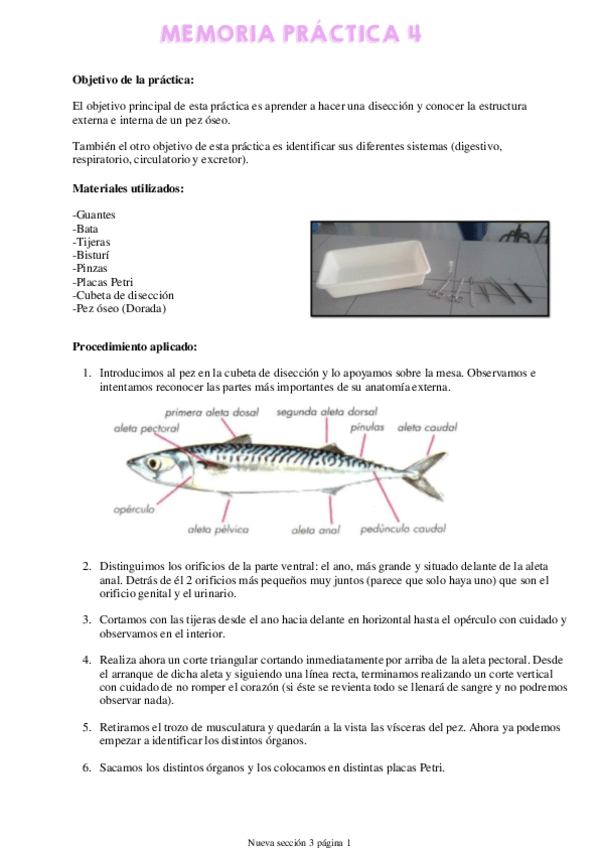 MEMORIA PRÁCTICA 4

Objetivo de la práctica:

El objetivo principal de esta práctica es aprender a hacer una disección y conocer la estructura externa e interna de un pez óseo.

También el otro objetivo de esta práctica es identificar sus diferentes sistemas (digestivo, respiratorio, circulatorio y excretor).

Materiales utilizados:

-Guantes
-Bata
-Tijeras
-Bisturí
-Pinzas
-Placas Petri
-Cubeta de disección
-Pez óseo (Dorada)

Procedimiento aplicado:

1. Introducimos al pez en la cubeta de disección y lo apoyamos sobre la mesa. Observamos e intentamos reconocer las partes más importantes de su anatomía externa.

primera aleta dosal
segunda aleta dorsal
aleta pectoral
pínulas
aleta caudal
opérculo
aleta pélvica
aleta anal
pedúnculo caudal

2. Distinguimos los orificios de la parte ventral: el ano, más grande y situado delante de la aleta anal. Detrás de él 2 orificios más pequeños muy juntos (parece que solo haya uno) que son el orificio genital y el urinario.

3. Cortamos con las tijeras desde el ano hacia delante en horizontal hasta el opérculo con cuidado y observamos en el interior.

4. Realiza ahora un corte triangular cortando inmediatamente por arriba de la aleta pectoral. Desde el arranque de dicha aleta y siguiendo una línea recta, terminamos realizando un corte vertical con cuidado de no romper el corazón (si éste se revienta todo se llenará de sangre y no podremos observar nada).

5. Retiramos el trozo de musculatura y quedarán a la vista las vísceras del pez. Ahora ya podemos empezar a identificar los distintos órganos.

6. Sacamos los distintos órganos y los colocamos en distintas placas Petri.

Nueva sección 3 página 1