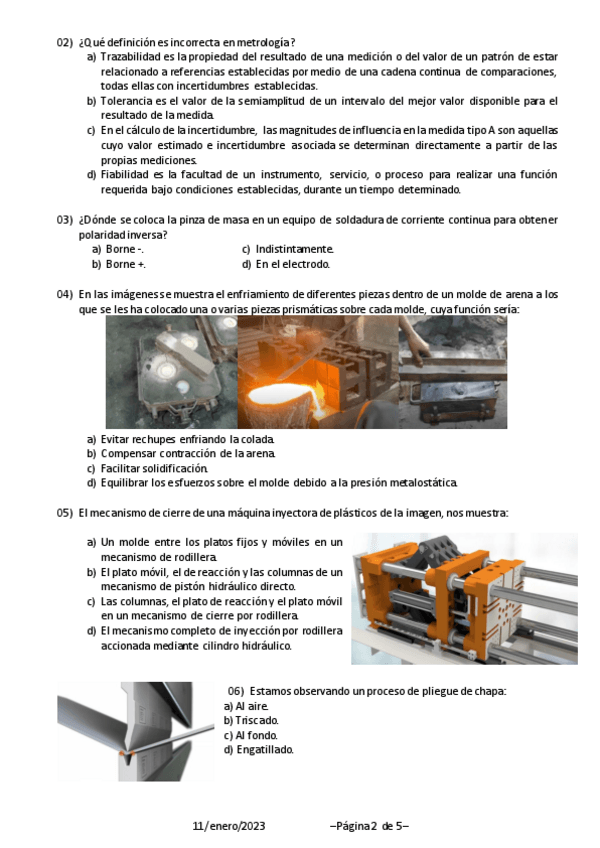 02) ¿Qué definición es incorrecta en metrología?

a) Trazabilidad es la propiedad del resultado de una medición o del valor de un patrón de estar relacionado a referencias establecidas por medio de una cadena continua de comparaciones, todas ellas con incertidumbres establecidas.
b) Tolerancia es el valor de la semiamplitud de un intervalo del mejor valor disponible para el resultado de la medida.
c) En el cálculo de la incertidumbre, las magnitudes de influencia en la medida tipo A son aquellas cuyo valor estimado e incertidumbre asociada se determinan directamente a partir de las propias mediciones.
d) Fiabilidad es la facultad de un instrumento, servicio, o proceso para realizar una función requerida bajo condiciones establecidas, durante un tiempo determinado.

03) ¿Dónde se coloca la pinza de masa en un equipo de soldadura de corriente continua para obtener polaridad inversa?

a) Borne -.
b) Borne +.
c) Indistintamente.
d) En el electrodo.

04) En las imágenes se muestra el enfriamiento de diferentes piezas dentro de un molde de arena a los que se les ha colocado una o varias piezas prismáticas sobre cada molde, cuya función sería:

a) Evitar rechupes enfriando la colada.
b) Compensar contracción de la arena.
c) Facilitar solidificación.
d) Equilibrar los esfuerzos sobre el molde debido a la presión metalostática.

05) El mecanismo de cierre de una máquina inyectora de plásticos de la imagen, nos muestra:

a) Un molde entre los platos fijos y móviles en un mecanismo de rodillera.
b) El plato móvil, el de reacción y las columnas de un mecanismo de pistón hidráulico directo.
c) Las columnas, el plato de reacción y el plato móvil en un mecanismo de cierre por rodillera.
d) El mecanismo completo de inyección por rodillera accionada mediante cilindro hidráulico.

06) Estamos observando un proceso de pliegue de chapa:
a) Al aire.
b) Triscado.
c) Al fondo.
d) Engatillado.

11/enero/2023 –Página 2 de 5–