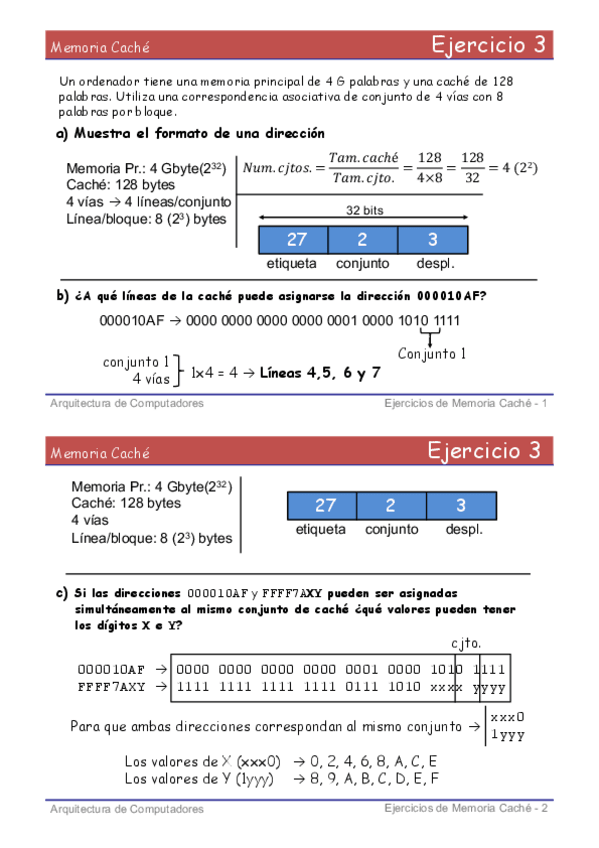 Memoria Caché

Ejercicio 3

Un ordenador tiene una memoria principal de 4 G palabras y una caché de 128 palabras. Utiliza una correspondencia asociativa de conjunto de 4 vías con 8 palabras por bloque.

a) Muestra el formato de una dirección

Memoria Pr.: 4 Gbyte($2^{32}$)
Caché: 128 bytes
4 vías → 4 líneas/conjunto
Línea/bloque: 8 ($2^3$) bytes

$Num.cjtos. = \frac{Tam.caché}{Tam.cjto.} = \frac{128}{4 \times 8} = \frac{128}{32} = 4\ (2^2)$

32 bits

| 27 | 2 | 3 |
|---|---|---|
| etiqueta | conjunto | despl. |

b) ¿A qué líneas de la caché puede asignarse la dirección 000010AF?

000010AF → 0000 0000 0000 0000 0001 0000 1010 1111

Conjunto 1

conjunto 1
4 vías
1x4 = 4 → Líneas 4,5, 6 y 7

Arquitectura de Computadores

Ejercicios de Memoria Caché - 1

Memoria Caché

Ejercicio 3

Memoria Pr.: 4 Gbyte($2^{32}$)
Caché: 128 bytes
4 vías
Línea/bloque: 8 ($2^3$) bytes

| 27 | 2 | 3 |
|---|---|---|
| etiqueta | conjunto | despl. |

c) Si las direcciones 000010AF y FFFF7AXY pueden ser asignadas simultáneamente al mismo conjunto de caché ¿qué valores pueden tener los dígitos X e Y?

cjto.

000010AF → 0000 0000 0000 0000 0001 0000 1010 1111
FFFF7AXY → 1111 1111 1111 1111 0111 1010 xxxx yyyy

Para que ambas direcciones correspondan al mismo conjunto → xxx0
1yyy

Los valores de X (xxx0) → 0, 2, 4, 6, 8, A, C, E
Los valores de Y (1yyy) → 8, 9, A, B, C, D, E, F

Arquitectura de Computadores

Ejercicios de Memoria Caché - 2