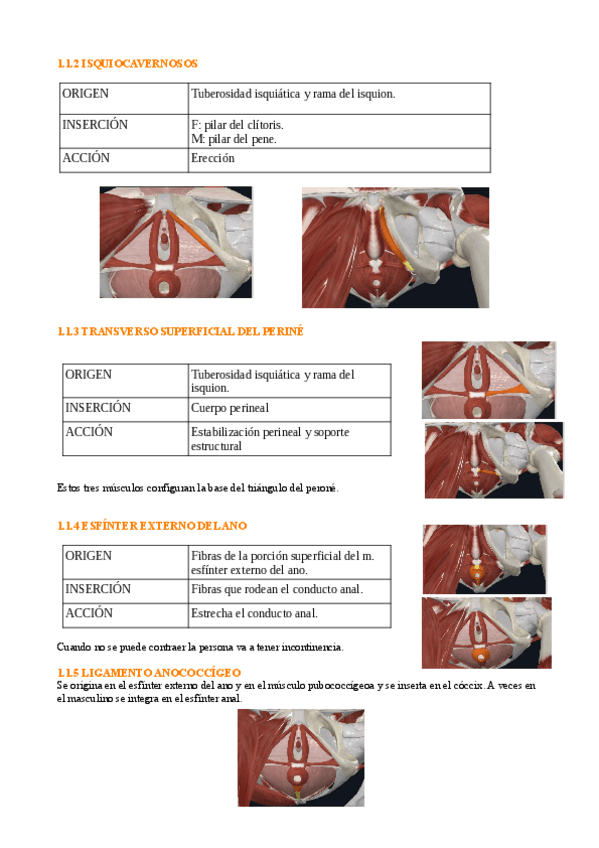 1.1.2 ISQUIOCAVERNOSOS

| ORIGEN | Tuberosidad isquiática y rama del isquion. |
|---|---|
| INSERCIÓN | F: pilar del clítoris. M: pilar del pene. |
| ACCIÓN | Erección |

1.1.3 TRANSVERSO SUPERFICIAL DEL PERINÉ

| ORIGEN | Tuberosidad isquiática y rama del isquion. |
|---|---|
| INSERCIÓN | Cuerpo perineal |
| ACCIÓN | Estabilización perineal y soporte estructural |

Estos tres músculos configuran la base del triángulo del peroné.

1.1.4 ESFÍNTER EXTERNO DEL ANO

| ORIGEN | Fibras de la porción superficial del m. esfínter externo del ano. |
|---|---|
| INSERCIÓN | Fibras que rodean el conducto anal. |
| ACCIÓN | Estrecha el conducto anal. |

Cuando no se puede contraer la persona va a tener incontinencia.

1.1.5 LIGAMENTO ANOCOCCÍGEO
Se origina en el esfínter externo del ano y en el músculo pubococcígeoa y se inserta en el cóccix. A veces en el masculino se integra en el esfínter anal.