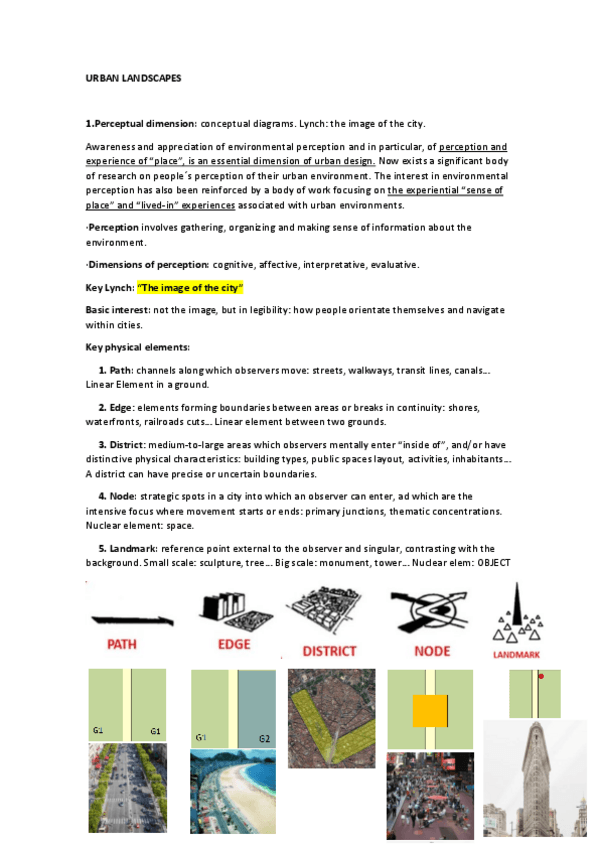 URBAN LANDSCAPES

1.Perceptual dimension: conceptual diagrams. Lynch: the image of the city.

Awareness and appreciation of environmental perception and in particular, of perception and experience of "place", is an essential dimension of urban design. Now exists a significant body of research on people´s perception of their urban environment. The interest in environmental perception has also been reinforced by a body of work focusing on the experiential "sense of place" and "lived-in" experiences associated with urban environments.

·Perception involves gathering, organizing and making sense of information about the environment.

·Dimensions of perception: cognitive, affective, interpretative, evaluative.

Key Lynch: "The image of the city"

Basic interest: not the image, but in legibility: how people orientate themselves and navigate within cities.

Key physical elements:

1. Path: channels along which observers move: streets, walkways, transit lines, canals… Linear Element in a ground.

2. Edge: elements forming boundaries between areas or breaks in continuity: shores, waterfronts, railroads cuts… Linear element between two grounds.

3. District: medium-to-large areas which observers mentally enter "inside of", and/or have distinctive physical characteristics: building types, public spaces layout, activities, inhabitants… A district can have precise or uncertain boundaries.

4. Node: strategic spots in a city into which an observer can enter, ad which are the intensive focus where movement starts or ends: primary junctions, thematic concentrations. Nuclear element: space.

5. Landmark: reference point external to the observer and singular, contrasting with the background. Small scale: sculpture, tree… Big scale: monument, tower… Nuclear elem: OBJECT

PATH
EDGE
DISTRICT
NODE
LANDMARK

G1
G1
G1
G2