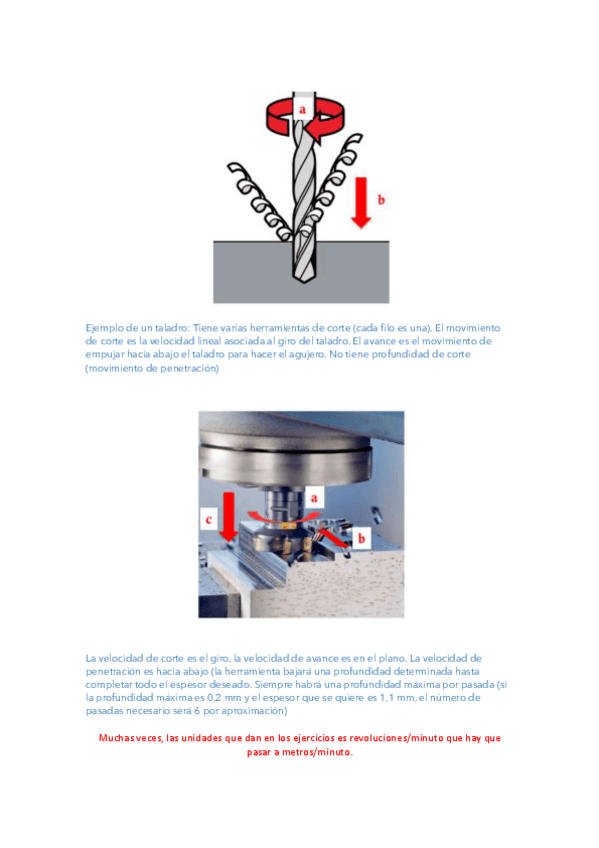 a

b

Ejemplo de un taladro: Tiene varias herramientas de corte (cada filo es una). El movimiento de corte es la velocidad lineal asociada al giro del taladro. El avance es el movimiento de empujar hacia abajo el taladro para hacer el agujero. No tiene profundidad de corte (movimiento de penetración)

a

c

b

La velocidad de corte es el giro, la velocidad de avance es en el plano. La velocidad de penetración es hacia abajo (la herramienta bajará una profundidad determinada hasta completar todo el espesor deseado. Siempre habrá una profundidad máxima por pasada (si la profundidad máxima es 0,2 mm y el espesor que se quiere es 1,1 mm, el número de pasadas necesario será 6 por aproximación)

Muchas veces, las unidades que dan en los ejercicios es revoluciones/minuto que hay que pasar a metros/minuto.