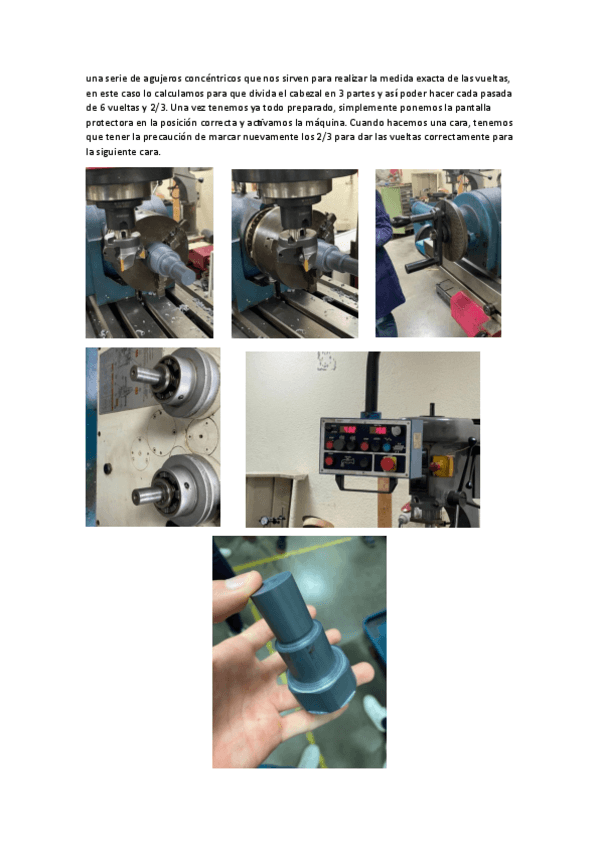 una serie de agujeros concéntricos que nos sirven para realizar la medida exacta de las vueltas, en este caso lo calculamos para que divida el cabezal en 3 partes y así poder hacer cada pasada de 6 vueltas y 2/3. Una vez tenemos ya todo preparado, simplemente ponemos la pantalla protectora en la posición correcta y activamos la máquina. Cuando hacemos una cara, tenemos que tener la precaución de marcar nuevamente los 2/3 para dar las vueltas correctamente para la siguiente cara.