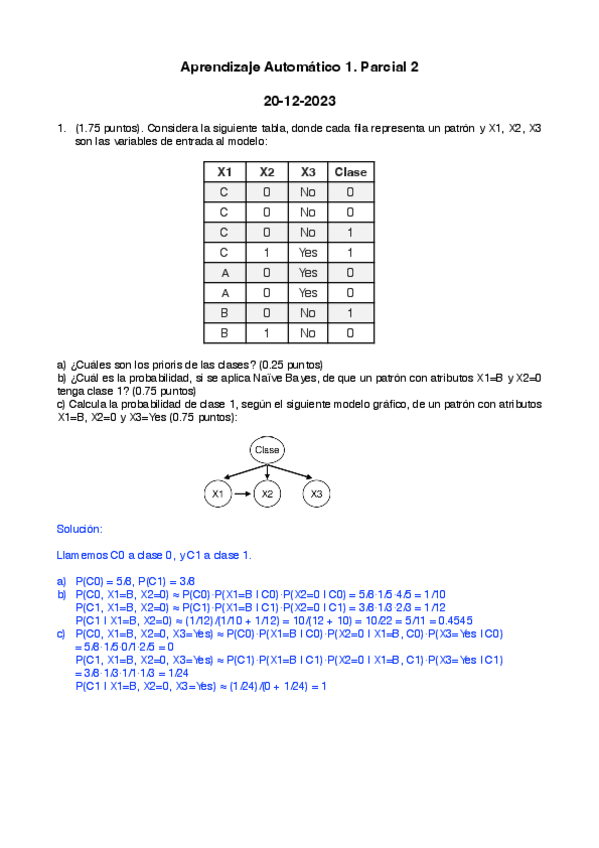 Aprendizaje Automático 1. Parcial 2

20-12-2023

1. (1.75 puntos). Considera la siguiente tabla, donde cada fila representa un patrón y X1, X2, X3 son las variables de entrada al modelo:

| X1 | X2 | X3 | Clase |
|---|---|---|---|
| C | 0 | No | 0 |
| C | 0 | No | 0 |
| C | 0 | No | 1 |
| C | 1 | Yes | 1 |
| A | 0 | Yes | 0 |
| A | 0 | Yes | 0 |
| B | 0 | No | 1 |
| B | 1 | No | 0 |

a) ¿Cuáles son los prioris de las clases? (0.25 puntos)
b) ¿Cuál es la probabilidad, si se aplica Naïve Bayes, de que un patrón con atributos X1=B y X2=0 tenga clase 1? (0.75 puntos)
c) Calcula la probabilidad de clase 1, según el siguiente modelo gráfico, de un patrón con atributos X1=B, X2=0 y X3=Yes (0.75 puntos):

Clase
X1 X2 X3

Solución:

Llamemos C0 a clase 0, y C1 a clase 1.

a) P(C0) = 5/8, P(C1) = 3/8
b) P(C0, X1=B, X2=0) ≈ P(C0)·P(X1=B | C0)·P(X2=0 | C0) = 5/8·1/5·4/5 = 1/10
P(C1, X1=B, X2=0) ≈ P(C1)·P(X1=B | C1)·P(X2=0 | C1) = 3/8·1/3·2/3 = 1/12
P(C1 | X1=B, X2=0) ≈ (1/12)/(1/10 + 1/12) = 10/(12 + 10) = 10/22 = 5/11 = 0.4545
c) P(C0, X1=B, X2=0, X3=Yes) ≈ P(C0)·P(X1=B | C0)·P(X2=0 | X1=B, C0)·P(X3=Yes | C0) = 5/8·1/5·0/1·2/5 = 0
P(C1, X1=B, X2=0, X3=Yes) ≈ P(C1)·P(X1=B | C1)·P(X2=0 | X1=B, C1)·P(X3=Yes | C1) = 3/8·1/3·1/1·1/3 = 1/24
P(C1 | X1=B, X2=0, X3=Yes) ≈ (1/24)/(0 + 1/24) = 1