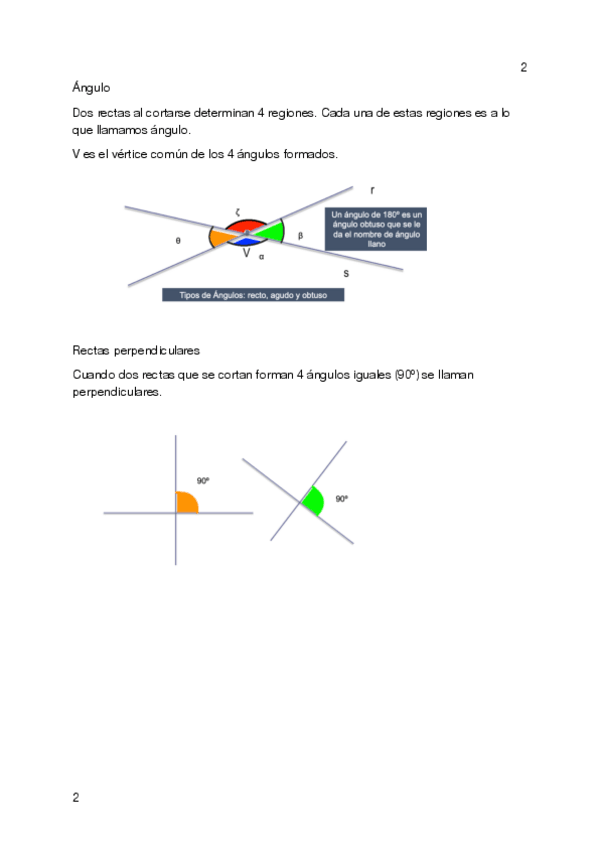 2

Ángulo

Dos rectas al cortarse determinan 4 regiones. Cada una de estas regiones es a lo que llamamos ángulo.

V es el vértice común de los 4 ángulos formados.

r

ζ

θ

β

V

α

s

Un ángulo de 180º es un ángulo obtuso que se le da el nombre de ángulo llano

Tipos de Ángulos: recto, agudo y obtuso

Rectas perpendiculares

Cuando dos rectas que se cortan forman 4 ángulos iguales (90º) se llaman perpendiculares.

90º

90º

2