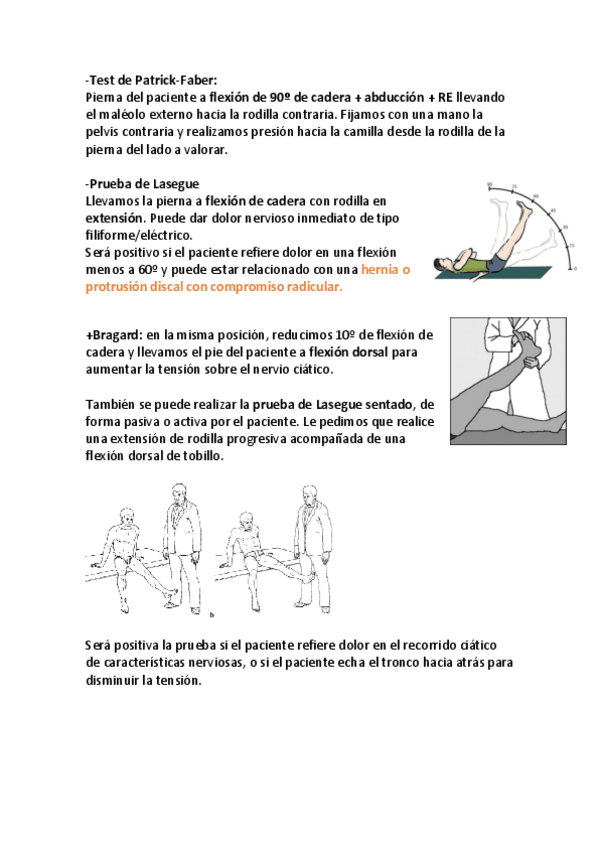 -Test de Patrick-Faber:
Pierna del paciente a flexión de 90º de cadera + abducción + RE llevando el maléolo externo hacia la rodilla contraria. Fijamos con una mano la pelvis contraria y realizamos presión hacia la camilla desde la rodilla de la pierna del lado a valorar.

-Prueba de Lasegue
Llevamos la pierna a flexión de cadera con rodilla en extensión. Puede dar dolor nervioso inmediato de tipo filiforme/eléctrico.
Será positivo si el paciente refiere dolor en una flexión menos a 60º y puede estar relacionado con una hernia o protrusión discal con compromiso radicular.

90 75 60 45 30 15 0

+Bragard: en la misma posición, reducimos 10º de flexión de cadera y llevamos el pie del paciente a flexión dorsal para aumentar la tensión sobre el nervio ciático.

También se puede realizar la prueba de Lasegue sentado, de forma pasiva o activa por el paciente. Le pedimos que realice una extensión de rodilla progresiva acompañada de una flexión dorsal de tobillo.

b

Será positiva la prueba si el paciente refiere dolor en el recorrido ciático de características nerviosas, o si el paciente echa el tronco hacia atrás para disminuir la tensión.