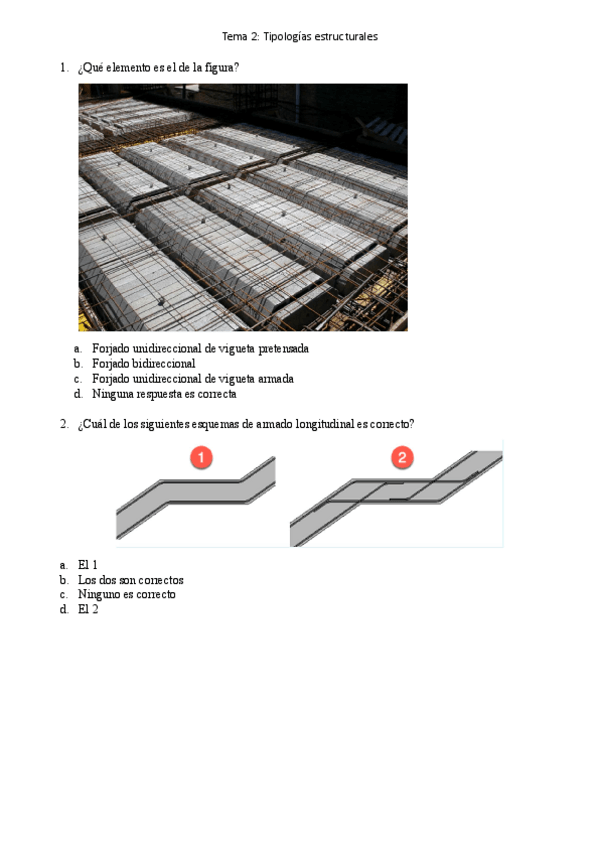 Tema 2: Tipologías estructurales

1. ¿Qué elemento es el de la figura?

a. Forjado unidireccional de vigueta pretensada
b. Forjado bidireccional
c. Forjado unidireccional de vigueta armada
d. Ninguna respuesta es correcta

2. ¿Cuál de los siguientes esquemas de armado longitudinal es correcto?

1

2

a. El 1
b. Los dos son correctos
c. Ninguno es correcto
d. El 2