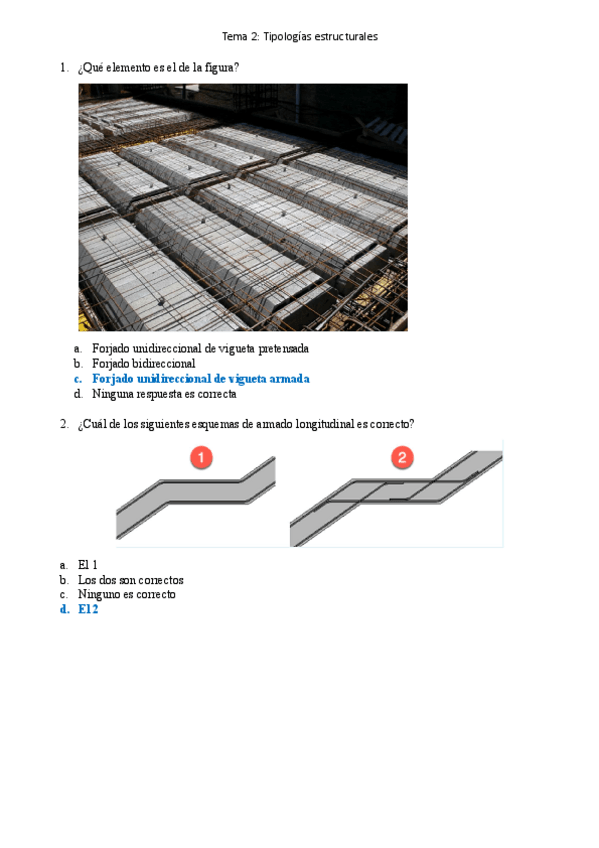 Tema 2: Tipologías estructurales

1. ¿Qué elemento es el de la figura?

a. Forjado unidireccional de vigueta pretensada
b. Forjado bidireccional
c. Forjado unidireccional de vigueta armada
d. Ninguna respuesta es correcta

2. ¿Cuál de los siguientes esquemas de armado longitudinal es correcto?

1

2

a. El 1
b. Los dos son correctos
c. Ninguno es correcto
d. El 2