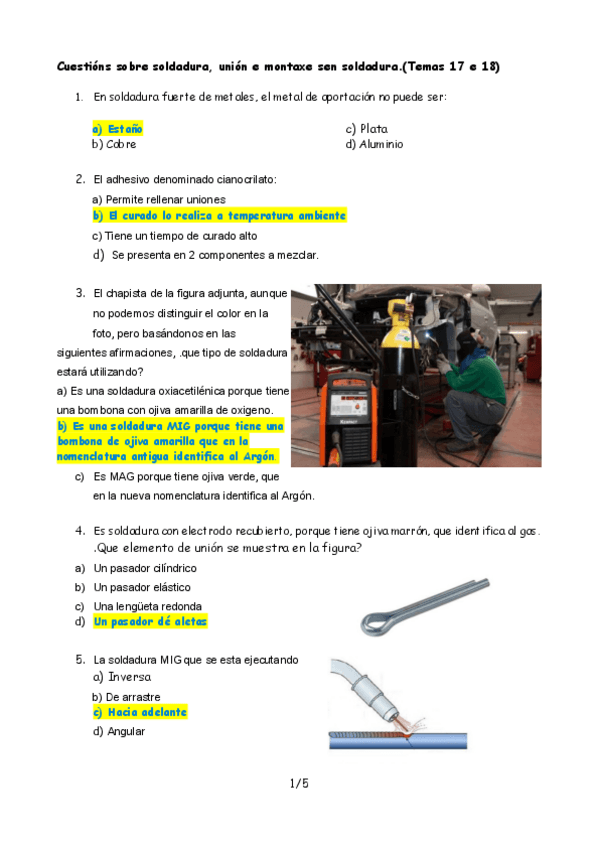 Cuestións sobre soldadura, unión e montaxe sen soldadura.(Temas 17 e 18)

1. En soldadura fuerte de metales, el metal de aportación no puede ser:

a) Estaño
b) Cobre
c) Plata
d) Aluminio

2. El adhesivo denominado cianocrilato:
a) Permite rellenar uniones
b) El curado lo realiza a temperatura ambiente
c) Tiene un tiempo de curado alto
d) Se presenta en 2 componentes a mezclar.

3. El chapista de la figura adjunta, aunque no podemos distinguir el color en la foto, pero basándonos en las siguientes afirmaciones, .que tipo de soldadura estará utilizando?
a) Es una soldadura oxiacetilénica porque tiene una bombona con ojiva amarilla de oxigeno.
b) Es una soldadura MIG porque tiene una bombona de ojiva amarilla que en la nomenclatura antigua identifica al Argón.
c) Es MAG porque tiene ojiva verde, que en la nueva nomenclatura identifica al Argón.

4. Es soldadura con electrodo recubierto, porque tiene ojiva marrón, que identifica al gas. .Que elemento de unión se muestra en la figura?
a) Un pasador cilíndrico
b) Un pasador elástico
c) Una lengüeta redonda
d) Un pasador dé aletas

5. La soldadura MIG que se esta ejecutando
a) Inversa
b) De arrastre
c) Hacia adelante
d) Angular

1/5