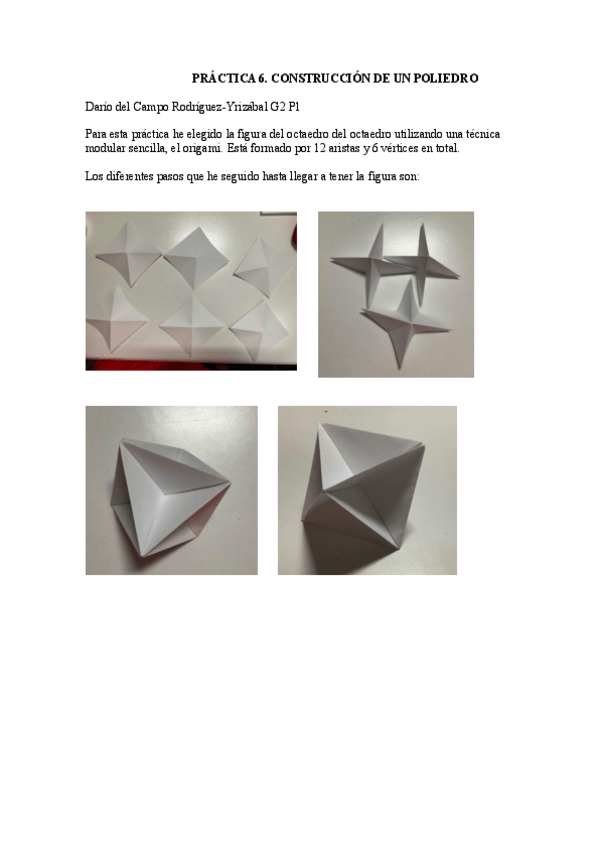 PRÁCTICA 6. CONSTRUCCIÓN DE UN POLIEDRO

Darío del Campo Rodríguez-Yrizábal G2 P1

Para esta práctica he elegido la figura del octaedro del octaedro utilizando una técnica modular sencilla, el origami. Está formado por 12 aristas y 6 vértices en total.

Los diferentes pasos que he seguido hasta llegar a tener la figura son: