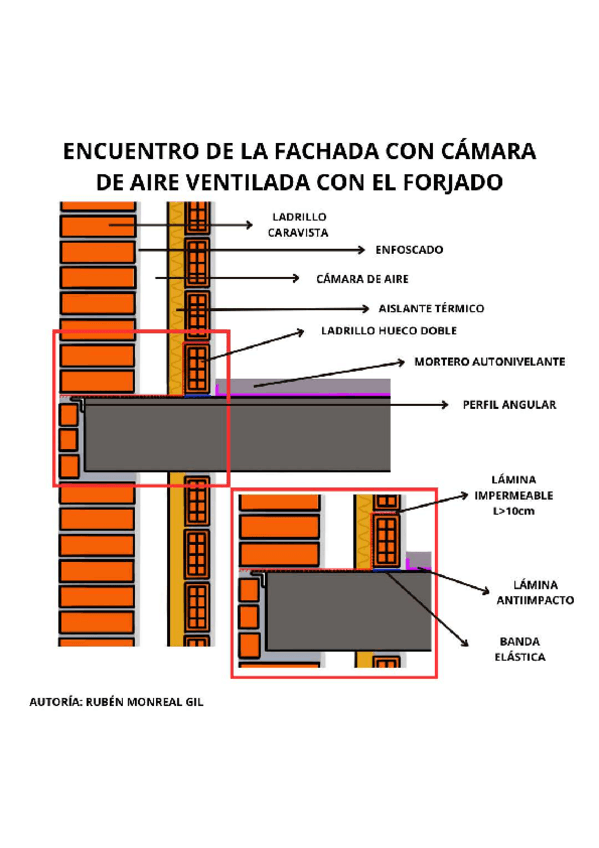 ENCUENTRO DE LA FACHADA CON CÁMARA DE AIRE VENTILADA CON EL FORJADO

LADRILLO CARAVISTA

ENFOSCADO

CÁMARA DE AIRE

AISLANTE TÉRMICO

LADRILLO HUECO DOBLE

MORTERO AUTONIVELANTE

PERFIL ANGULAR

LÁMINA IMPERMEABLE L>10cm

LÁMINA ANTIIMPACTO

BANDA ELÁSTICA

AUTORÍA: RUBÉN MONREAL GIL