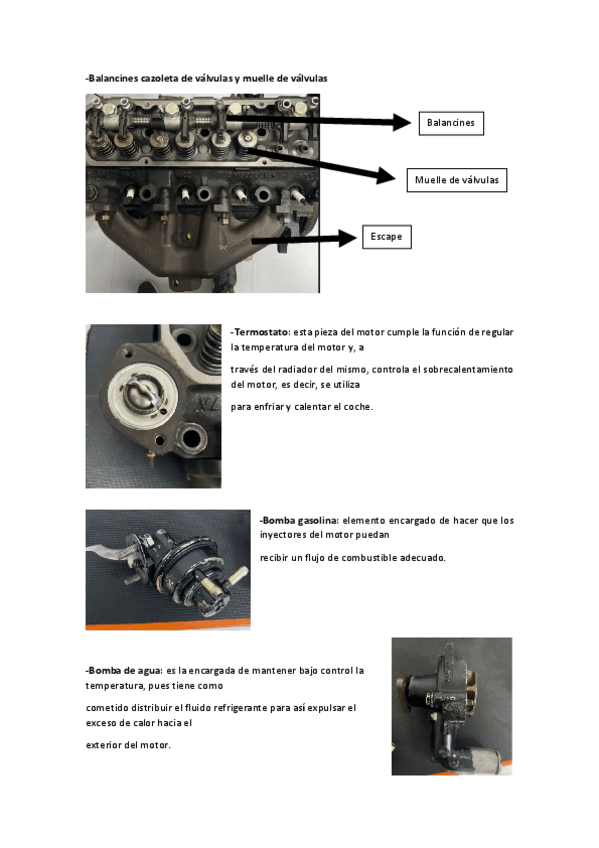 -Balancines cazoleta de válvulas y muelle de válvulas

Balancines

Muelle de válvulas

Escape

-Termostato: esta pieza del motor cumple la función de regular la temperatura del motor y, a

través del radiador del mismo, controla el sobrecalentamiento del motor, es decir, se utiliza

para enfriar y calentar el coche.

-Bomba gasolina: elemento encargado de hacer que los inyectores del motor puedan

recibir un flujo de combustible adecuado.

-Bomba de agua: es la encargada de mantener bajo control la temperatura, pues tiene como

cometido distribuir el fluido refrigerante para así expulsar el exceso de calor hacia el

exterior del motor.