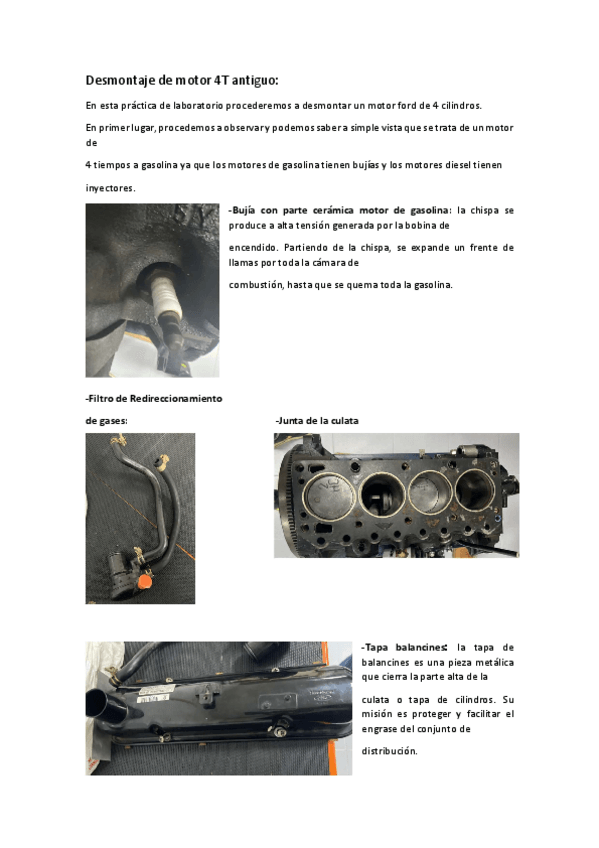 Desmontaje de motor 4T antiguo:

En esta práctica de laboratorio procederemos a desmontar un motor ford de 4 cilindros.

En primer lugar, procedemos a observar y podemos saber a simple vista que se trata de un motor de

4 tiempos a gasolina ya que los motores de gasolina tienen bujías y los motores diesel tienen

inyectores.

-Bujía con parte cerámica motor de gasolina: la chispa se produce a alta tensión generada por la bobina de

encendido. Partiendo de la chispa, se expande un frente de llamas por toda la cámara de

combustión, hasta que se quema toda la gasolina.

-Filtro de Redireccionamiento

de gases:

-Junta de la culata

-Tapa balancines: la tapa de balancines es una pieza metálica que cierra la parte alta de la

culata o tapa de cilindros. Su misión es proteger y facilitar el engrase del conjunto de

distribución.