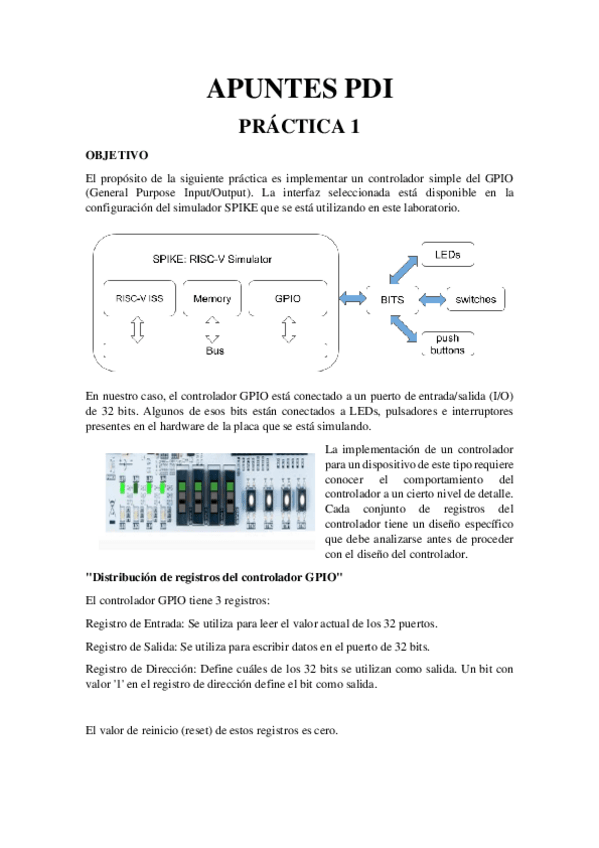 APUNTES PDI

PRÁCTICA 1

OBJETIVO

El propósito de la siguiente práctica es implementar un controlador simple del GPIO (General Purpose Input/Output). La interfaz seleccionada está disponible en la configuración del simulador SPIKE que se está utilizando en este laboratorio.

SPIKE: RISC-V Simulator

RISC-V ISS

Memory

GPIO

Bus

BITS

LEDs

switches

push buttons

En nuestro caso, el controlador GPIO está conectado a un puerto de entrada/salida (I/O) de 32 bits. Algunos de esos bits están conectados a LEDs, pulsadores e interruptores presentes en el hardware de la placa que se está simulando.

La implementación de un controlador para un dispositivo de este tipo requiere conocer el comportamiento del controlador a un cierto nivel de detalle. Cada conjunto de registros del controlador tiene un diseño específico que debe analizarse antes de proceder con el diseño del controlador.

"Distribución de registros del controlador GPIO"

El controlador GPIO tiene 3 registros:

Registro de Entrada: Se utiliza para leer el valor actual de los 32 puertos.

Registro de Salida: Se utiliza para escribir datos en el puerto de 32 bits.

Registro de Dirección: Define cuáles de los 32 bits se utilizan como salida. Un bit con valor '1' en el registro de dirección define el bit como salida.

El valor de reinicio (reset) de estos registros es cero.