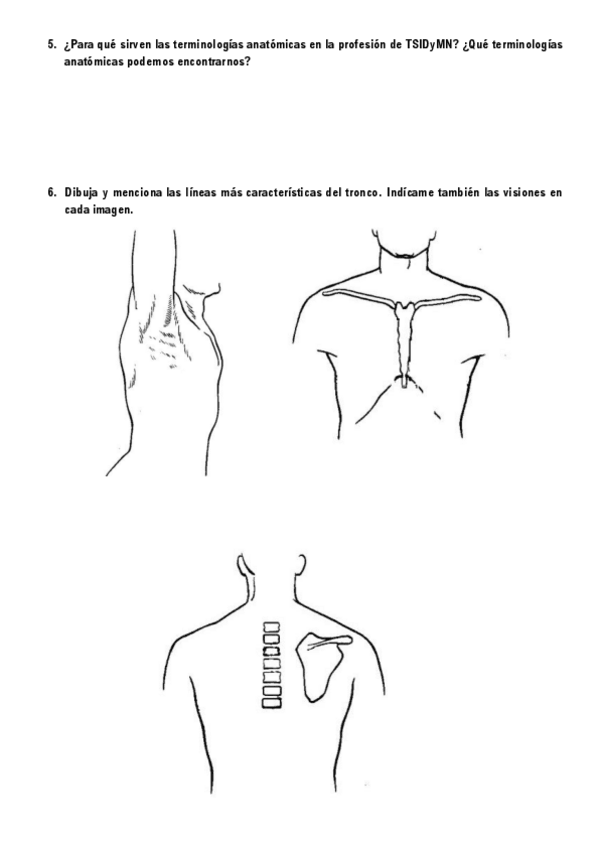 5. ¿Para qué sirven las terminologías anatómicas en la profesión de TSIDyMN? ¿Qué terminologías anatómicas podemos encontrarnos?

6. Dibuja y menciona las líneas más características del tronco. Indícame también las visiones en cada imagen.