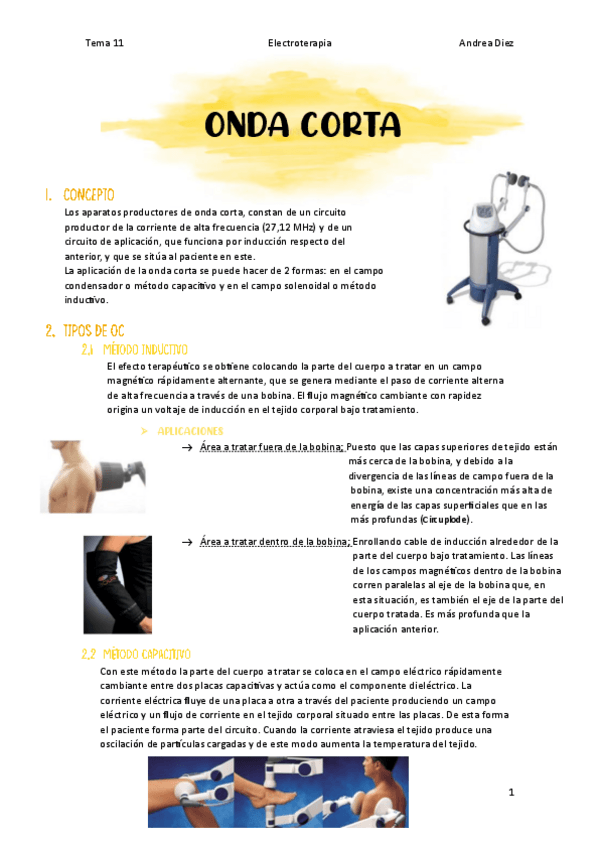 Tema 11 Electroterapia Andrea Diez

ONDA CORTA

1. CONCEPTO

Los aparatos productores de onda corta, constan de un circuito productor de la corriente de alta frecuencia (27,12 MHz) y de un circuito de aplicación, que funciona por inducción respecto del anterior, y que se sitúa al paciente en este.
La aplicación de la onda corta se puede hacer de 2 formas: en el campo condensador o método capacitivo y en el campo solenoidal o método inductivo.

2. TIPOS DE OC

2.1 MÉTODO INDUCTIVO

El efecto terapéutico se obtiene colocando la parte del cuerpo a tratar en un campo magnético rápidamente alternante, que se genera mediante el paso de corriente alterna de alta frecuencia a través de una bobina. El flujo magnético cambiante con rapidez origina un voltaje de inducción en el tejido corporal bajo tratamiento.

➢ APLICACIONES

→ Área a tratar fuera de la bobina: Puesto que las capas superiores de tejido están más cerca de la bobina, y debido a la divergencia de las líneas de campo fuera de la bobina, existe una concentración más alta de energía de las capas superficiales que en las más profundas (Circuplode).

→ Área a tratar dentro de la bobina: Enrollando cable de inducción alrededor de la parte del cuerpo bajo tratamiento. Las líneas de los campos magnéticos dentro de la bobina corren paralelas al eje de la bobina que, en esta situación, es también el eje de la parte del cuerpo tratada. Es más profunda que la aplicación anterior.

2.2 MÉTODO CAPACITIVO

Con este método la parte del cuerpo a tratar se coloca en el campo eléctrico rápidamente cambiante entre dos placas capacitivas y actúa como el componente dieléctrico. La corriente eléctrica fluye de una placa a otra a través del paciente produciendo un campo eléctrico y un flujo de corriente en el tejido corporal situado entre las placas. De esta forma el paciente forma parte del circuito. Cuando la corriente atraviesa el tejido produce una oscilación de partículas cargadas y de este modo aumenta la temperatura del tejido.

1