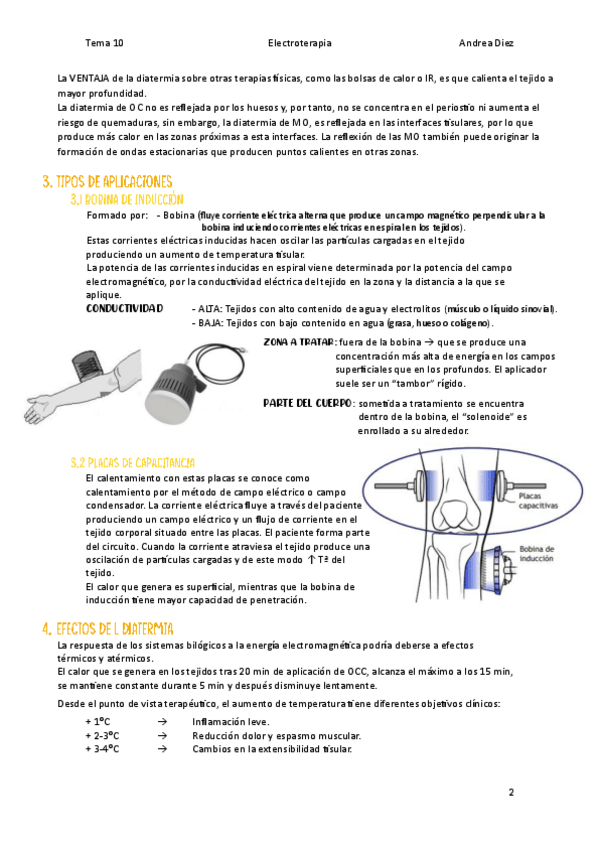 Tema 10 Electroterapia Andrea Diez

La VENTAJA de la diatermia sobre otras terapias físicas, como las bolsas de calor o IR, es que calienta el tejido a mayor profundidad.
La diatermia de OC no es reflejada por los huesos y, por tanto, no se concentra en el periostio ni aumenta el riesgo de quemaduras, sin embargo, la diatermia de MO, es reflejada en las interfaces tisulares, por lo que produce más calor en las zonas próximas a esta interfaces. La reflexión de las MO también puede originar la formación de ondas estacionarias que producen puntos calientes en otras zonas.

3. TIPOS DE APLICACIONES
3.1 BOBINA DE INDUCCIÓN
Formado por: - Bobina (fluye corriente eléctrica alterna que produce un campo magnético perpendicular a la bobina induciendo corrientes eléctricas en espiral en los tejidos).
Estas corrientes eléctricas inducidas hacen oscilar las partículas cargadas en el tejido produciendo un aumento de temperatura tisular.
La potencia de las corrientes inducidas en espiral viene determinada por la potencia del campo electromagnético, por la conductividad eléctrica del tejido en la zona y la distancia a la que se aplique.
CONDUCTIVIDAD - ALTA: Tejidos con alto contenido de agua y electrolitos (músculo o líquido sinovial).
- BAJA: Tejidos con bajo contenido en agua (grasa, hueso o colágeno).

ZONA A TRATAR: fuera de la bobina → que se produce una concentración más alta de energía en los campos superficiales que en los profundos. El aplicador suele ser un "tambor" rígido.

PARTE DEL CUERPO: sometida a tratamiento se encuentra dentro de la bobina, el "solenoide" es enrollado a su alrededor.

3.2 PLACAS DE CAPACITANCIA
El calentamiento con estas placas se conoce como calentamiento por el método de campo eléctrico o campo condensador. La corriente eléctrica fluye a través del paciente produciendo un campo eléctrico y un flujo de corriente en el tejido corporal situado entre las placas. El paciente forma parte del circuito. Cuando la corriente atraviesa el tejido produce una oscilación de partículas cargadas y de este modo ↑ Tª del tejido.
El calor que genera es superficial, mientras que la bobina de inducción tiene mayor capacidad de penetración.

Placas capacitivas
Bobina de inducción

4. EFECTOS DE L DIATERMIA
La respuesta de los sistemas bilógicos a la energía electromagnética podría deberse a efectos térmicos y atérmicos.
El calor que se genera en los tejidos tras 20 min de aplicación de OCC, alcanza el máximo a los 15 min, se mantiene constante durante 5 min y después disminuye lentamente.
Desde el punto de vista terapéutico, el aumento de temperatura tiene diferentes objetivos clínicos:
+ 1ºC → Inflamación leve.
+ 2-3ºC → Reducción dolor y espasmo muscular.
+ 3-4ºC → Cambios en la extensibilidad tisular.

2