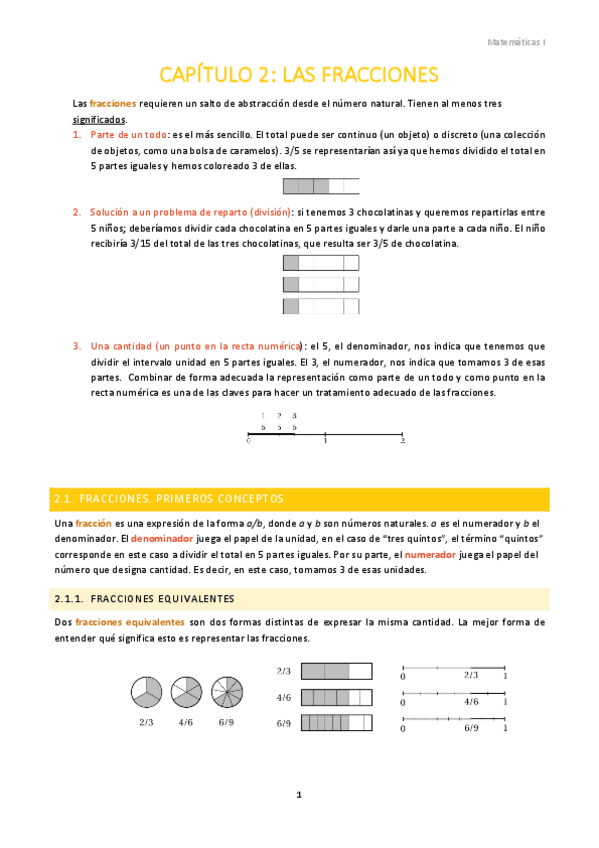 Matemáticas I

CAPÍTULO 2: LAS FRACCIONES

Las fracciones requieren un salto de abstracción desde el número natural. Tienen al menos tres significados.

1. Parte de un todo: es el más sencillo. El total puede ser continuo (un objeto) o discreto (una colección de objetos, como una bolsa de caramelos). 3/5 se representarían así ya que hemos dividido el total en 5 partes iguales y hemos coloreado 3 de ellas.

2. Solución a un problema de reparto (división): si tenemos 3 chocolatinas y queremos repartirlas entre 5 niños; deberíamos dividir cada chocolatina en 5 partes iguales y darle una parte a cada niño. El niño recibiría 3/15 del total de las tres chocolatinas, que resulta ser 3/5 de chocolatina.

3. Una cantidad (un punto en la recta numérica): el 5, el denominador, nos indica que tenemos que dividir el intervalo unidad en 5 partes iguales. El 3, el numerador, nos indica que tomamos 3 de esas partes. Combinar de forma adecuada la representación como parte de un todo y como punto en la recta numérica es una de las claves para hacer un tratamiento adecuado de las fracciones.

$\frac{1}{5}$ $\frac{2}{5}$ $\frac{3}{5}$
0 1 2

2.1. FRACCIONES. PRIMEROS CONCEPTOS

Una fracción es una expresión de la forma $a/b$, donde $a$ y $b$ son números naturales. $a$ es el numerador y $b$ el denominador. El denominador juega el papel de la unidad, en el caso de "tres quintos", el término "quintos" corresponde en este caso a dividir el total en 5 partes iguales. Por su parte, el numerador juega el papel del número que designa cantidad. Es decir, en este caso, tomamos 3 de esas unidades.

2.1.1. FRACCIONES EQUIVALENTES

Dos fracciones equivalentes son dos formas distintas de expresar la misma cantidad. La mejor forma de entender qué significa esto es representar las fracciones.

2/3 4/6 6/9

2/3
4/6
6/9

0 2/3 1
0 4/6 1
0 6/9 1

1