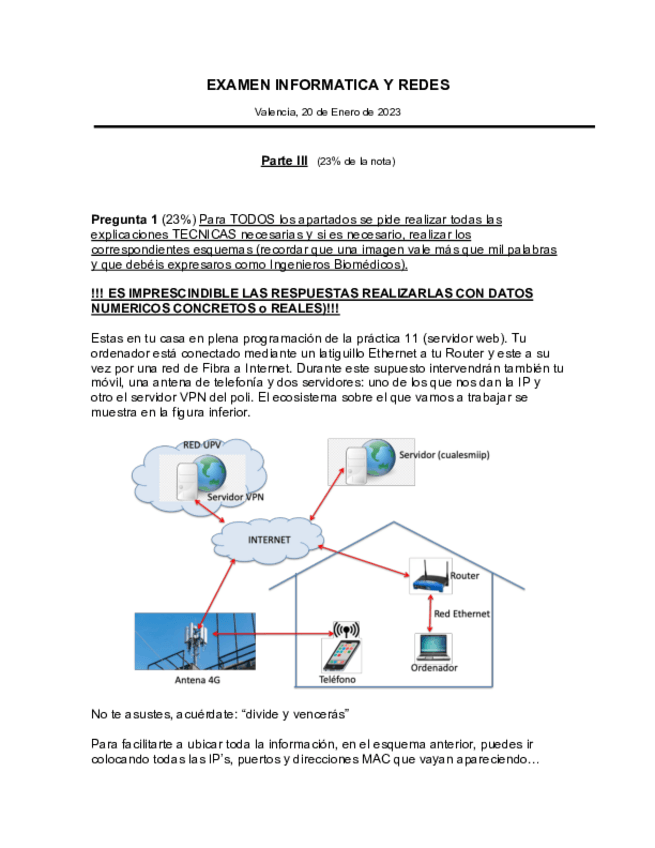 EXAMEN INFORMATICA Y REDES

Valencia, 20 de Enero de 2023

Parte III (23% de la nota)

Pregunta 1 (23%) Para TODOS los apartados se pide realizar todas las explicaciones TECNICAS necesarias y si es necesario, realizar los correspondientes esquemas (recordar que una imagen vale más que mil palabras y que debéis expresaros como Ingenieros Biomédicos).

!!! ES IMPRESCINDIBLE LAS RESPUESTAS REALIZARLAS CON DATOS NUMERICOS CONCRETOS o REALES)!!!

Estas en tu casa en plena programación de la práctica 11 (servidor web). Tu ordenador está conectado mediante un latiguillo Ethernet a tu Router y este a su vez por una red de Fibra a Internet. Durante este supuesto intervendrán también tu móvil, una antena de telefonía y dos servidores: uno de los que nos dan la IP y otro el servidor VPN del poli. El ecosistema sobre el que vamos a trabajar se muestra en la figura inferior.

RED UPV
Servidor VPN
Servidor (cualesmiip)
INTERNET
Router
Red Ethernet
Ordenador
Teléfono
Antena 4G

No te asustes, acuérdate: “divide y vencerás”

Para facilitarte a ubicar toda la información, en el esquema anterior, puedes ir colocando todas las IP’s, puertos y direcciones MAC que vayan apareciendo…