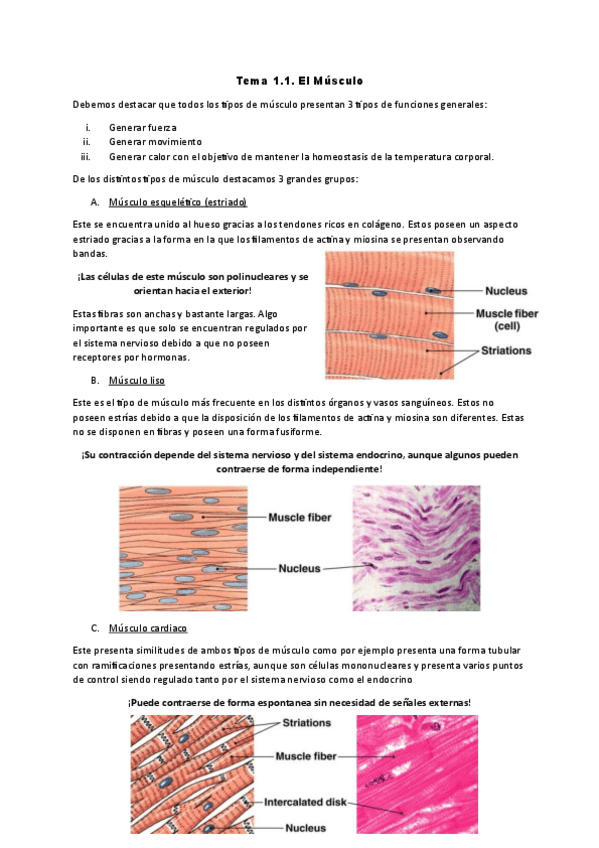 Tema 1.1. El Músculo

Debemos destacar que todos los tipos de músculo presentan 3 tipos de funciones generales:

i. Generar fuerza
ii. Generar movimiento
iii. Generar calor con el objetivo de mantener la homeostasis de la temperatura corporal.

De los distintos tipos de músculo destacamos 3 grandes grupos:

A. Músculo esquelético (estriado)

Este se encuentra unido al hueso gracias a los tendones ricos en colágeno. Estos poseen un aspecto estriado gracias a la forma en la que los filamentos de actina y miosina se presentan observando bandas.

¡Las células de este músculo son polinucleares y se orientan hacia el exterior!

Estas fibras son anchas y bastante largas. Algo importante es que solo se encuentran regulados por el sistema nervioso debido a que no poseen receptores por hormonas.

Nucleus
Muscle fiber (cell)
Striations

B. Músculo liso

Este es el tipo de músculo más frecuente en los distintos órganos y vasos sanguíneos. Estos no poseen estrías debido a que la disposición de los filamentos de actina y miosina son diferentes. Estas no se disponen en fibras y poseen una forma fusiforme.

¡Su contracción depende del sistema nervioso y del sistema endocrino, aunque algunos pueden contraerse de forma independiente!

Muscle fiber
Nucleus

C. Músculo cardiaco

Este presenta similitudes de ambos tipos de músculo como por ejemplo presenta una forma tubular con ramificaciones presentando estrías, aunque son células mononucleares y presenta varios puntos de control siendo regulado tanto por el sistema nervioso como el endocrino

¡Puede contraerse de forma espontanea sin necesidad de señales externas!

Striations
Muscle fiber
Intercalated disk
Nucleus