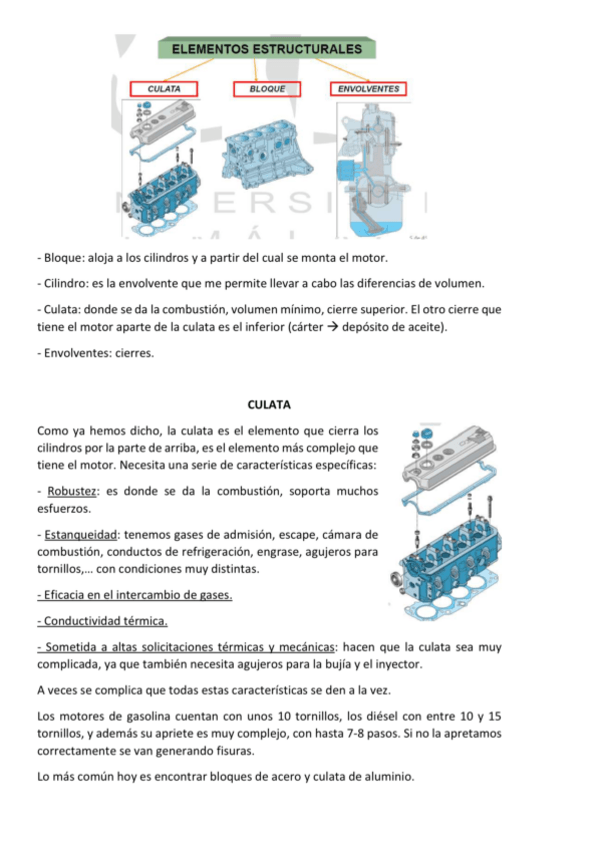 ELEMENTOS ESTRUCTURALES

CULATA

BLOQUE

ENVOLVENTES

- Bloque: aloja a los cilindros y a partir del cual se monta el motor.

- Cilindro: es la envolvente que me permite llevar a cabo las diferencias de volumen.

- Culata: donde se da la combustión, volumen mínimo, cierre superior. El otro cierre que tiene el motor aparte de la culata es el inferior (cárter → depósito de aceite).

- Envolventes: cierres.

CULATA

Como ya hemos dicho, la culata es el elemento que cierra los cilindros por la parte de arriba, es el elemento más complejo que tiene el motor. Necesita una serie de características específicas:

- Robustez: es donde se da la combustión, soporta muchos esfuerzos.

- Estanqueidad: tenemos gases de admisión, escape, cámara de combustión, conductos de refrigeración, engrase, agujeros para tornillos,… con condiciones muy distintas.

- Eficacia en el intercambio de gases.

- Conductividad térmica.

- Sometida a altas solicitaciones térmicas y mecánicas: hacen que la culata sea muy complicada, ya que también necesita agujeros para la bujía y el inyector.

A veces se complica que todas estas características se den a la vez.

Los motores de gasolina cuentan con unos 10 tornillos, los diésel con entre 10 y 15 tornillos, y además su apriete es muy complejo, con hasta 7-8 pasos. Si no la apretamos correctamente se van generando fisuras.

Lo más común hoy es encontrar bloques de acero y culata de aluminio.