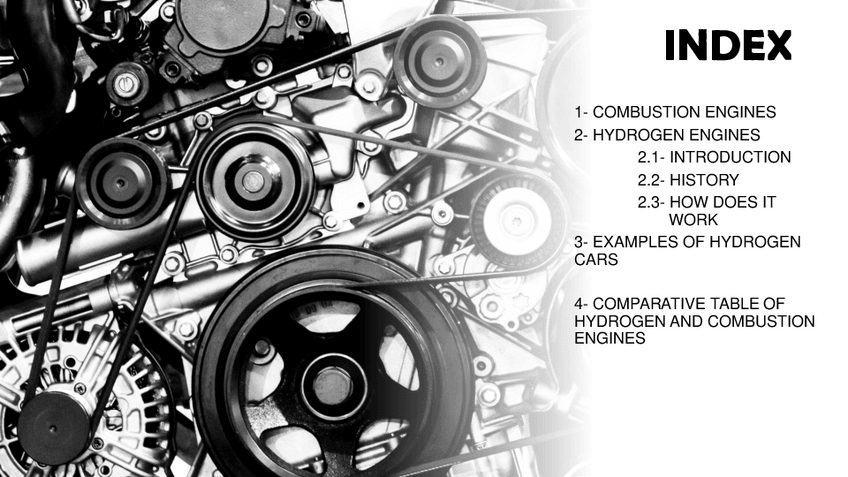 INDEX

1- COMBUSTION ENGINES
2- HYDROGEN ENGINES
2.1- INTRODUCTION
2.2- HISTORY
2.3- HOW DOES IT WORK
3- EXAMPLES OF HYDROGEN CARS

4- COMPARATIVE TABLE OF HYDROGEN AND COMBUSTION ENGINES