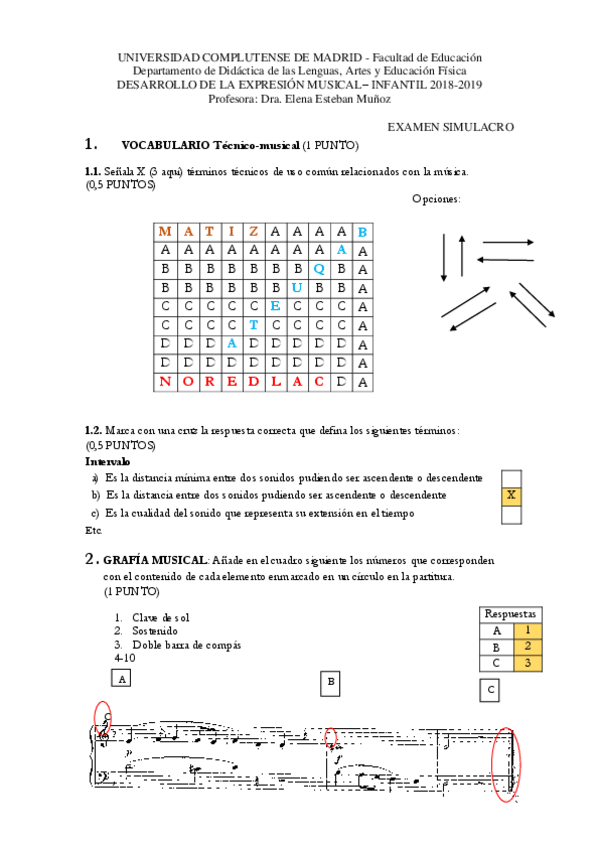 UNIVERSIDAD COMPLUTENSE DE MADRID - Facultad de Educación
Departamento de Didáctica de las Lenguas, Artes y Educación Física
DESARROLLO DE LA EXPRESIÓN MUSICAL– INFANTIL 2018-2019
Profesora: Dra. Elena Esteban Muñoz

EXAMEN SIMULACRO

1. VOCABULARIO Técnico-musical (1 PUNTO)

1.1. Señala X (3 aquí) términos técnicos de uso común relacionados con la música. (0,5 PUNTOS)

Opciones:

| M | A | T | I | Z | A | A | A | A | B |
|---|---|---|---|---|---|---|---|---|---|
| A | A | A | A | A | A | A | A | A | A |
| B | B | B | B | B | B | B | Q | B | A |
| B | B | B | B | B | B | U | B | B | A |
| C | C | C | C | C | E | C | C | C | A |
| C | C | C | C | T | C | C | C | C | A |
| D | D | D | A | D | D | D | D | D | A |
| D | D | D | D | D | D | D | D | D | A |
| N | O | R | E | D | L | A | C | D | A |

1.2. Marca con una cruz la respuesta correcta que defina los siguientes términos: (0,5 PUNTOS)

Intervalo
a) Es la distancia mínima entre dos sonidos pudiendo ser ascendente o descendente
b) Es la distancia entre dos sonidos pudiendo ser ascendente o descendente X
c) Es la cualidad del sonido que representa su extensión en el tiempo
Etc.

2. GRAFÍA MUSICAL: Añade en el cuadro siguiente los números que corresponden con el contenido de cada elemento enmarcado en un círculo en la partitura. (1 PUNTO)

1. Clave de sol
2. Sostenido
3. Doble barra de compás
4-10

| Respuestas | |
|---|---|
| A | 1 |
| B | 2 |
| C | 3 |

A
B
C