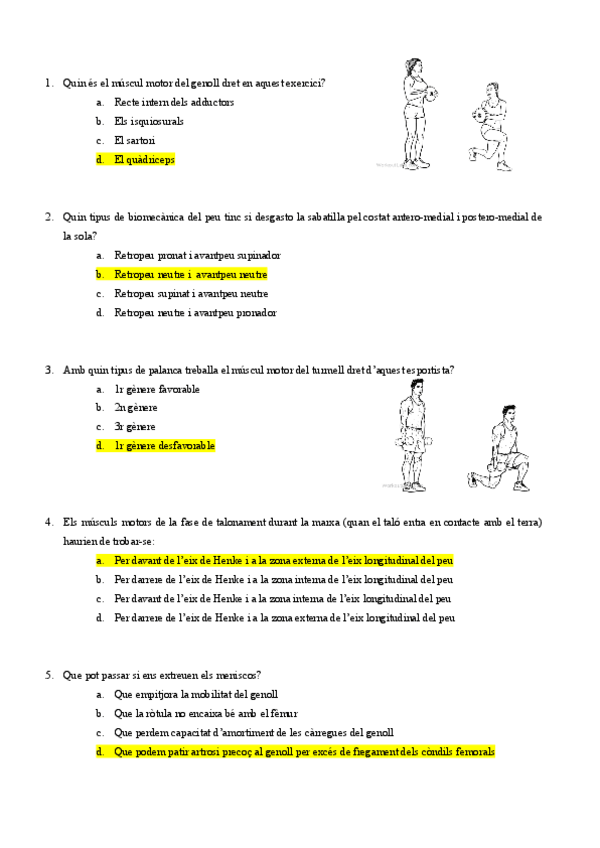 1. Quin és el múscul motor del genoll dret en aquest exercici?

a. Recte intern dels adductors
b. Els isquiosurals
c. El sartori
d. El quàdriceps

2. Quin tipus de biomecànica del peu tinc si desgasto la sabatilla pel costat antero-medial i postero-medial de la sola?

a. Retropeu pronat i avantpeu supinador
b. Retropeu neutre i avantpeu neutre
c. Retropeu supinat i avantpeu neutre
d. Retropeu neutre i avantpeu pronador

3. Amb quin tipus de palanca treballa el múscul motor del turmell dret d'aquest esportista?

a. 1r gènere favorable
b. 2n gènere
c. 3r gènere
d. 1r gènere desfavorable

4. Els músculs motors de la fase de talonament durant la marxa (quan el taló entra en contacte amb el terra) haurien de trobar-se:

a. Per davant de l'eix de Henke i a la zona externa de l'eix longitudinal del peu
b. Per darrere de l'eix de Henke i a la zona interna de l'eix longitudinal del peu
c. Per davant de l'eix de Henke i a la zona interna de l'eix longitudinal del peu
d. Per darrere de l'eix de Henke i a la zona externa de l'eix longitudinal del peu

5. Que pot passar si ens extreuen els meniscos?

a. Que empitjora la mobilitat del genoll
b. Que la ròtula no encaixa bé amb el fèmur
c. Que perdem capacitat d'amortiment de les càrregues del genoll
d. Que podem patir artrosi precoç al genoll per excés de fregament dels còndils femorals