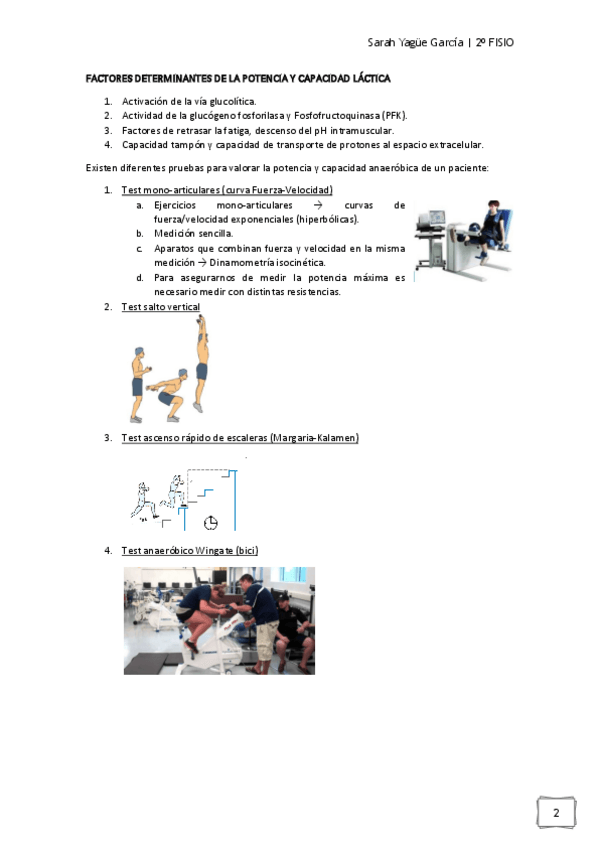 Sarah Yagüe García | 2º FISIO

FACTORES DETERMINANTES DE LA POTENCIA Y CAPACIDAD LÁCTICA

1. Activación de la vía glucolítica.
2. Actividad de la glucógeno fosforilasa y Fosfofructoquinasa (PFK).
3. Factores de retrasar la fatiga, descenso del pH intramuscular.
4. Capacidad tampón y capacidad de transporte de protones al espacio extracelular.

Existen diferentes pruebas para valorar la potencia y capacidad anaeróbica de un paciente:

1. Test mono-articulares (curva Fuerza-Velocidad)
a. Ejercicios mono-articulares → curvas de fuerza/velocidad exponenciales (hiperbólicas).
b. Medición sencilla.
c. Aparatos que combinan fuerza y velocidad en la misma medición → Dinamometría isocinética.
d. Para asegurarnos de medir la potencia máxima es necesario medir con distintas resistencias.
2. Test salto vertical
3. Test ascenso rápido de escaleras (Margaria-Kalamen)
4. Test anaeróbico Wingate (bici)

2