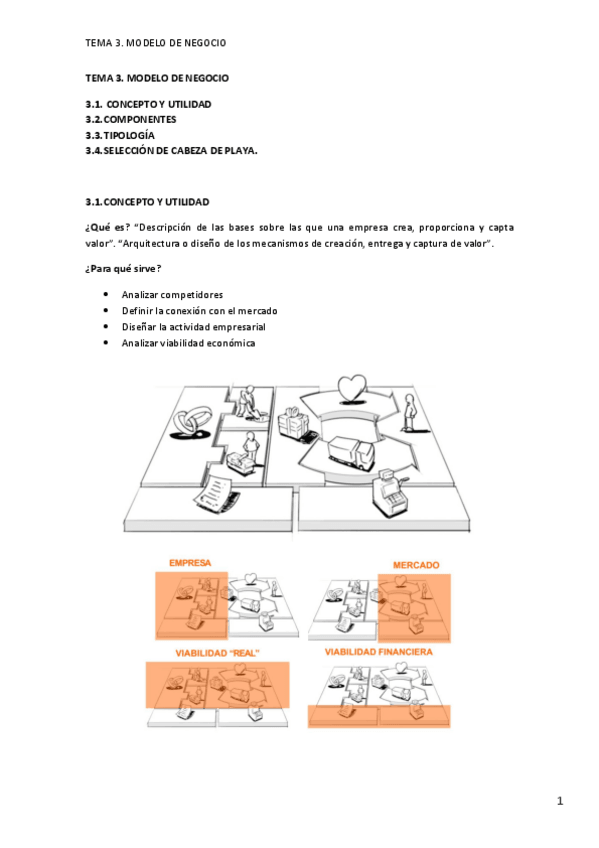 TEMA 3. MODELO DE NEGOCIO

TEMA 3. MODELO DE NEGOCIO

3.1. CONCEPTO Y UTILIDAD
3.2. COMPONENTES
3.3. TIPOLOGÍA
3.4. SELECCIÓN DE CABEZA DE PLAYA.

3.1. CONCEPTO Y UTILIDAD

¿Qué es? "Descripción de las bases sobre las que una empresa crea, proporciona y capta valor". "Arquitectura o diseño de los mecanismos de creación, entrega y captura de valor".

¿Para qué sirve?

• Analizar competidores
• Definir la conexión con el mercado
• Diseñar la actividad empresarial
• Analizar viabilidad económica

EMPRESA

MERCADO

VIABILIDAD "REAL"

VIABILIDAD FINANCIERA

1