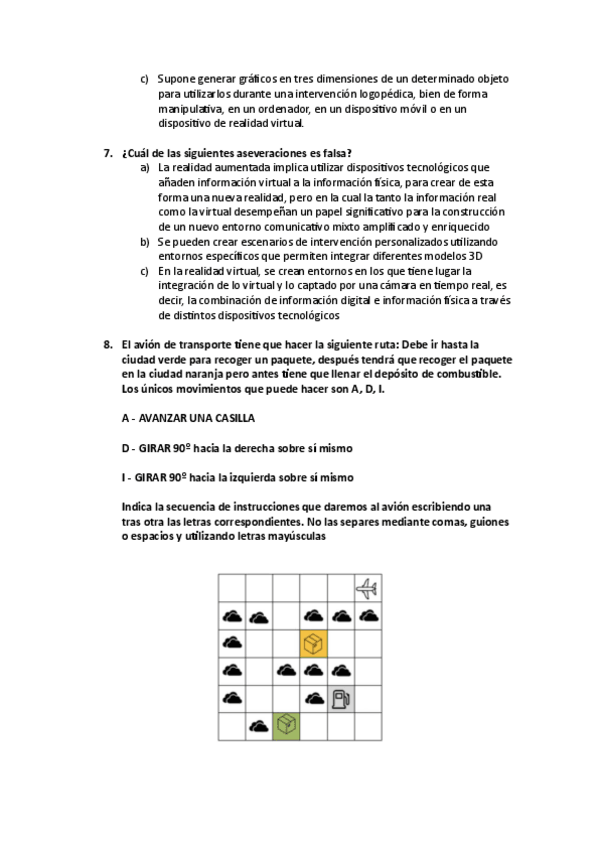 c) Supone generar gráficos en tres dimensiones de un determinado objeto para utilizarlos durante una intervención logopédica, bien de forma manipulativa, en un ordenador, en un dispositivo móvil o en un dispositivo de realidad virtual.

7. ¿Cuál de las siguientes aseveraciones es falsa?
a) La realidad aumentada implica utilizar dispositivos tecnológicos que añaden información virtual a la información física, para crear de esta forma una nueva realidad, pero en la cual la tanto la información real como la virtual desempeñan un papel significativo para la construcción de un nuevo entorno comunicativo mixto amplificado y enriquecido
b) Se pueden crear escenarios de intervención personalizados utilizando entornos específicos que permiten integrar diferentes modelos 3D
c) En la realidad virtual, se crean entornos en los que tiene lugar la integración de lo virtual y lo captado por una cámara en tiempo real, es decir, la combinación de información digital e información física a través de distintos dispositivos tecnológicos

8. El avión de transporte tiene que hacer la siguiente ruta: Debe ir hasta la ciudad verde para recoger un paquete, después tendrá que recoger el paquete en la ciudad naranja pero antes tiene que llenar el depósito de combustible. Los únicos movimientos que puede hacer son A, D, I.

A - AVANZAR UNA CASILLA

D - GIRAR 90º hacia la derecha sobre sí mismo

I - GIRAR 90º hacia la izquierda sobre sí mismo

Indica la secuencia de instrucciones que daremos al avión escribiendo una tras otra las letras correspondientes. No las separes mediante comas, guiones o espacios y utilizando letras mayúsculas