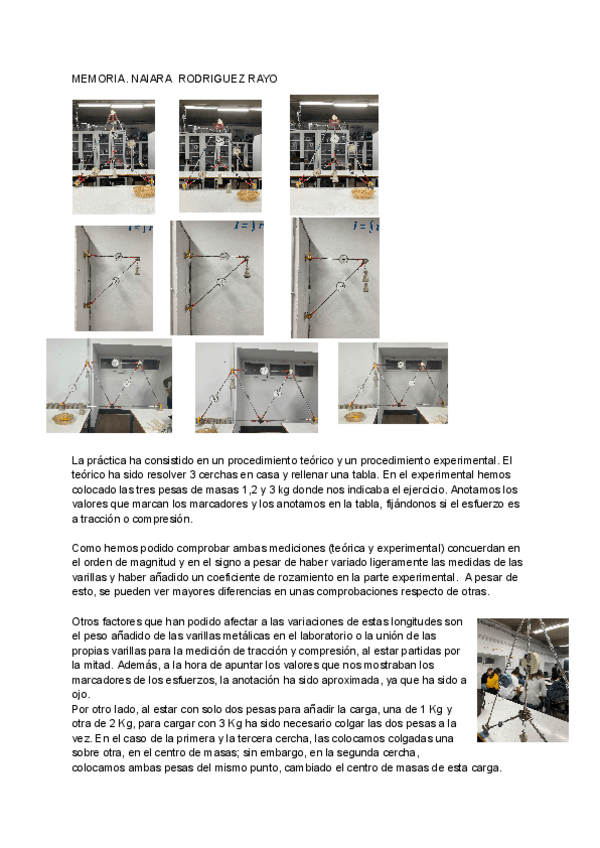 MEMORIA. NAIARA RODRIGUEZ RAYO

La práctica ha consistido en un procedimiento teórico y un procedimiento experimental. El teórico ha sido resolver 3 cerchas en casa y rellenar una tabla. En el experimental hemos colocado las tres pesas de masas 1,2 y 3 kg donde nos indicaba el ejercicio. Anotamos los valores que marcan los marcadores y los anotamos en la tabla, fijándonos si el esfuerzo es a tracción o compresión.

Como hemos podido comprobar ambas mediciones (teórica y experimental) concuerdan en el orden de magnitud y en el signo a pesar de haber variado ligeramente las medidas de las varillas y haber añadido un coeficiente de rozamiento en la parte experimental. A pesar de esto, se pueden ver mayores diferencias en unas comprobaciones respecto de otras.

Otros factores que han podido afectar a las variaciones de estas longitudes son el peso añadido de las varillas metálicas en el laboratorio o la unión de las propias varillas para la medición de tracción y compresión, al estar partidas por la mitad. Además, a la hora de apuntar los valores que nos mostraban los marcadores de los esfuerzos, la anotación ha sido aproximada, ya que ha sido a ojo.
Por otro lado, al estar con solo dos pesas para añadir la carga, una de 1 Kg y otra de 2 Kg, para cargar con 3 Kg ha sido necesario colgar las dos pesas a la vez. En el caso de la primera y la tercera cercha, las colocamos colgadas una sobre otra, en el centro de masas; sin embargo, en la segunda cercha, colocamos ambas pesas del mismo punto, cambiado el centro de masas de esta carga.