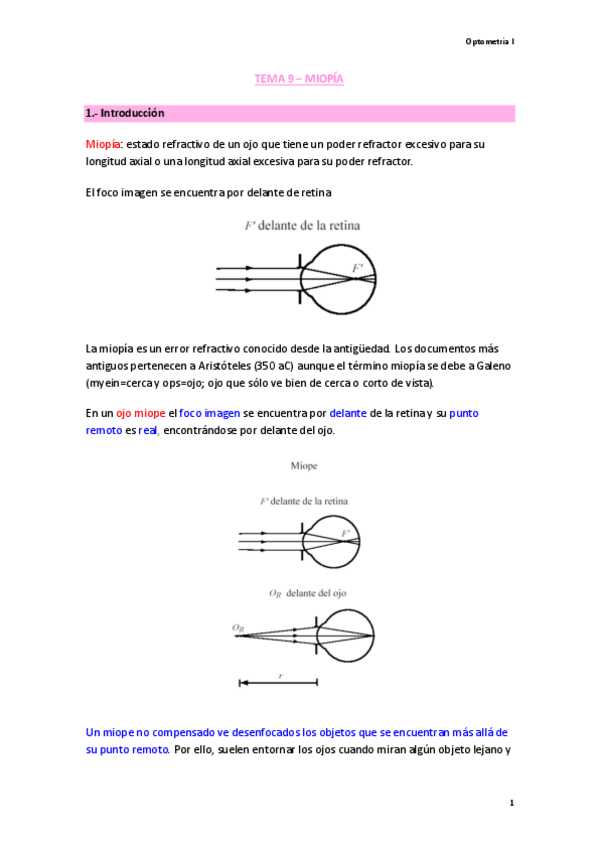 Optometría I

TEMA 9 – MIOPÍA

1.- Introducción

Miopía: estado refractivo de un ojo que tiene un poder refractor excesivo para su longitud axial o una longitud axial excesiva para su poder refractor.

El foco imagen se encuentra por delante de retina

$F'$ delante de la retina

$F'$

La miopía es un error refractivo conocido desde la antigüedad. Los documentos más antiguos pertenecen a Aristóteles (350 aC) aunque el término miopía se debe a Galeno (myein=cerca y ops=ojo; ojo que sólo ve bien de cerca o corto de vista).

En un ojo miope el foco imagen se encuentra por delante de la retina y su punto remoto es real, encontrándose por delante del ojo.

Miope

$F'$ delante de la retina

$F'$

$O_R$ delante del ojo

$O_R$

$r$

Un miope no compensado ve desenfocados los objetos que se encuentran más allá de su punto remoto. Por ello, suelen entornar los ojos cuando miran algún objeto lejano y

1