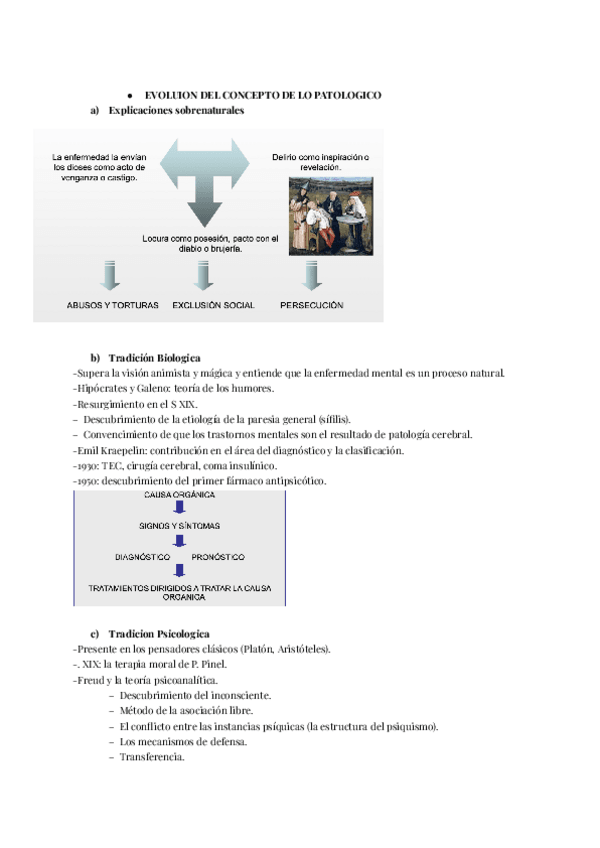 • EVOLUION DEL CONCEPTO DE LO PATOLOGICO

a) Explicaciones sobrenaturales

La enfermedad la envían los dioses como acto de venganza o castigo.

Delirio como inspiración o revelación.

Locura como posesión, pacto con el diablo o brujería.

ABUSOS Y TORTURAS

EXCLUSIÓN SOCIAL

PERSECUCIÓN

b) Tradición Biologica

-Supera la visión animista y mágica y entiende que la enfermedad mental es un proceso natural.

-Hipócrates y Galeno: teoría de los humores.

-Resurgimiento en el S XIX.

– Descubrimiento de la etiología de la paresia general (sífilis).

– Convencimiento de que los trastornos mentales son el resultado de patología cerebral.

-Emil Kraepelin: contribución en el área del diagnóstico y la clasificación.

-1930: TEC, cirugía cerebral, coma insulínico.

-1950: descubrimiento del primer fármaco antipsicótico.

CAUSA ORGÁNICA

SIGNOS Y SÍNTOMAS

DIAGNÓSTICO PRONÓSTICO

TRATAMIENTOS DIRIGIDOS A TRATAR LA CAUSA ORGANICA

c) Tradicion Psicologica

-Presente en los pensadores clásicos (Platón, Aristóteles).

-. XIX: la terapia moral de P. Pinel.

-Freud y la teoría psicoanalítica.

– Descubrimiento del inconsciente.

– Método de la asociación libre.

– El conflicto entre las instancias psíquicas (la estructura del psiquismo).

– Los mecanismos de defensa.

– Transferencia.