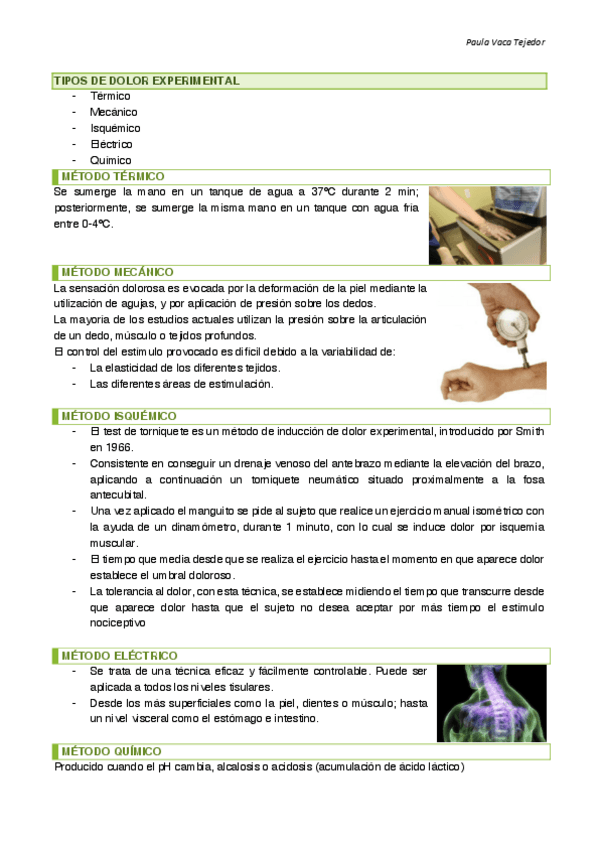 Paula Vaca Tejedor

TIPOS DE DOLOR EXPERIMENTAL
- Térmico
- Mecánico
- Isquémico
- Eléctrico
- Químico

MÉTODO TÉRMICO
Se sumerge la mano en un tanque de agua a 37ºC durante 2 min; posteriormente, se sumerge la misma mano en un tanque con agua fría entre 0-4ºC.

MÉTODO MECÁNICO
La sensación dolorosa es evocada por la deformación de la piel mediante la utilización de agujas, y por aplicación de presión sobre los dedos.
La mayoría de los estudios actuales utilizan la presión sobre la articulación de un dedo, músculo o tejidos profundos.
El control del estímulo provocado es difícil debido a la variabilidad de:
- La elasticidad de los diferentes tejidos.
- Las diferentes áreas de estimulación.

MÉTODO ISQUÉMICO
- El test de torniquete es un método de inducción de dolor experimental, introducido por Smith en 1966.
- Consistente en conseguir un drenaje venoso del antebrazo mediante la elevación del brazo, aplicando a continuación un torniquete neumático situado proximalmente a la fosa antecubital.
- Una vez aplicado el manguito se pide al sujeto que realice un ejercicio manual isométrico con la ayuda de un dinamómetro, durante 1 minuto, con lo cual se induce dolor por isquemia muscular.
- El tiempo que media desde que se realiza el ejercicio hasta el momento en que aparece dolor establece el umbral doloroso.
- La tolerancia al dolor, con esta técnica, se establece midiendo el tiempo que transcurre desde que aparece dolor hasta que el sujeto no desea aceptar por más tiempo el estímulo nociceptivo

MÉTODO ELÉCTRICO
- Se trata de una técnica eficaz y fácilmente controlable. Puede ser aplicada a todos los niveles tisulares.
- Desde los más superficiales como la piel, dientes o músculo; hasta un nivel visceral como el estómago e intestino.

MÉTODO QUÍMICO
Producido cuando el pH cambia, alcalosis o acidosis (acumulación de ácido láctico)